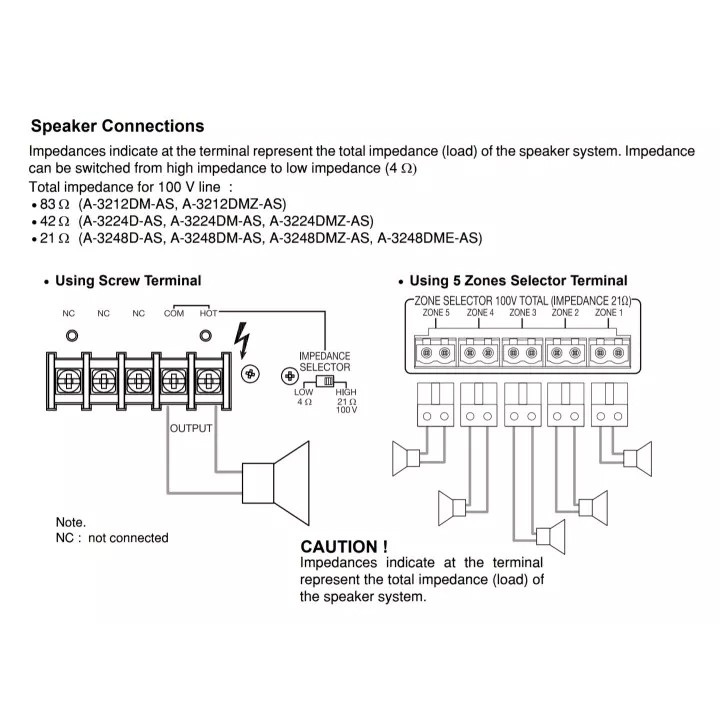 Speaker Connections

Impedances indicate at the terminal represent the total impedance (load) of the speaker system. Impedance can be switched from high impedance to low impedance (4 Ω)

Total impedance for 100 V line :
• 83 Ω (A-3212DM-AS, A-3212DMZ-AS)
• 42 Ω (A-3224D-AS, A-3224DM-AS, A-3224DMZ-AS)
• 21 Ω (A-3248D-AS, A-3248DM-AS, A-3248DMZ-AS, A-3248DME-AS)

• Using Screw Terminal

NC NC NC COM HOT

IMPEDANCE SELECTOR

LOW 4 Ω

HIGH 21 Ω 100 V

OUTPUT

Note.
NC : not connected

• Using 5 Zones Selector Terminal

ZONE SELECTOR 100V TOTAL (IMPEDANCE 21Ω)

ZONE 5 ZONE 4 ZONE 3 ZONE 2 ZONE 1

CAUTION !
Impedances indicate at the terminal represent the total impedance (load) of the speaker system.