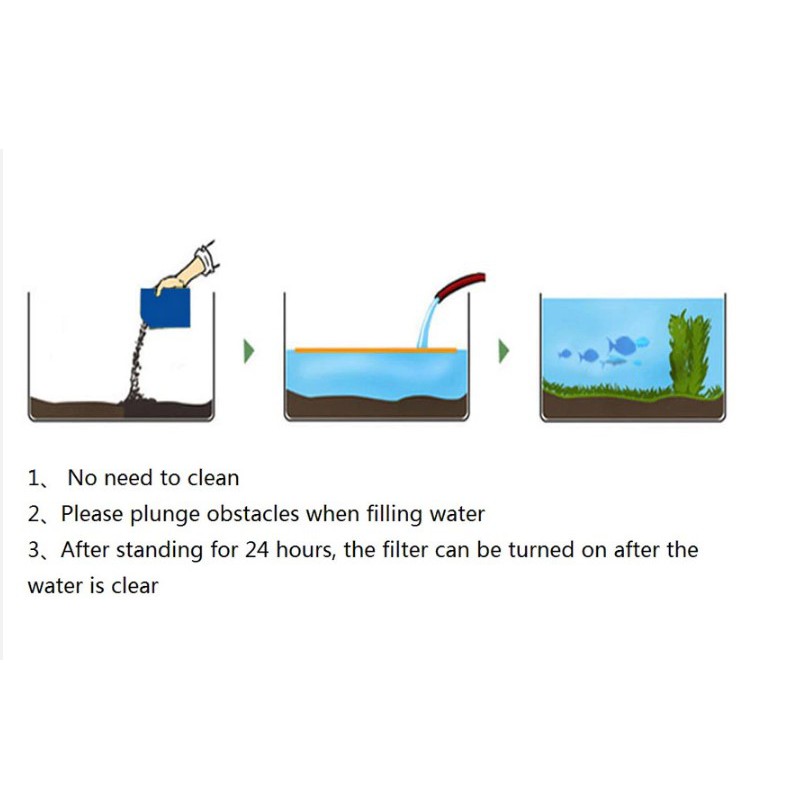 1、 No need to clean
2、Please plunge obstacles when filling water
3、After standing for 24 hours, the filter can be turned on after the water is clear