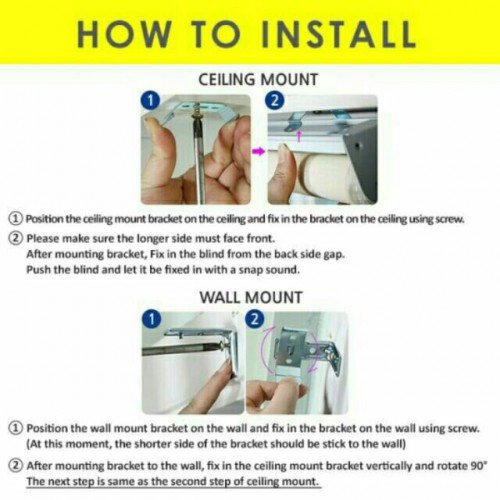 HOW TO INSTALL

CEILING MOUNT

1

2

① Position the ceiling mount bracket on the ceiling and fix in the bracket on the ceiling using screw.
② Please make sure the longer side must face front.
After mounting bracket, Fix in the blind from the back side gap.
Push the blind and let it be fixed in with a snap sound.

WALL MOUNT

1

2

① Position the wall mount bracket on the wall and fix in the bracket on the wall using screw.
(At this moment, the shorter side of the bracket should be stick to the wall)

② After mounting bracket to the wall, fix in the ceiling mount bracket vertically and rotate 90°
The next step is same as the second step of ceiling mount.