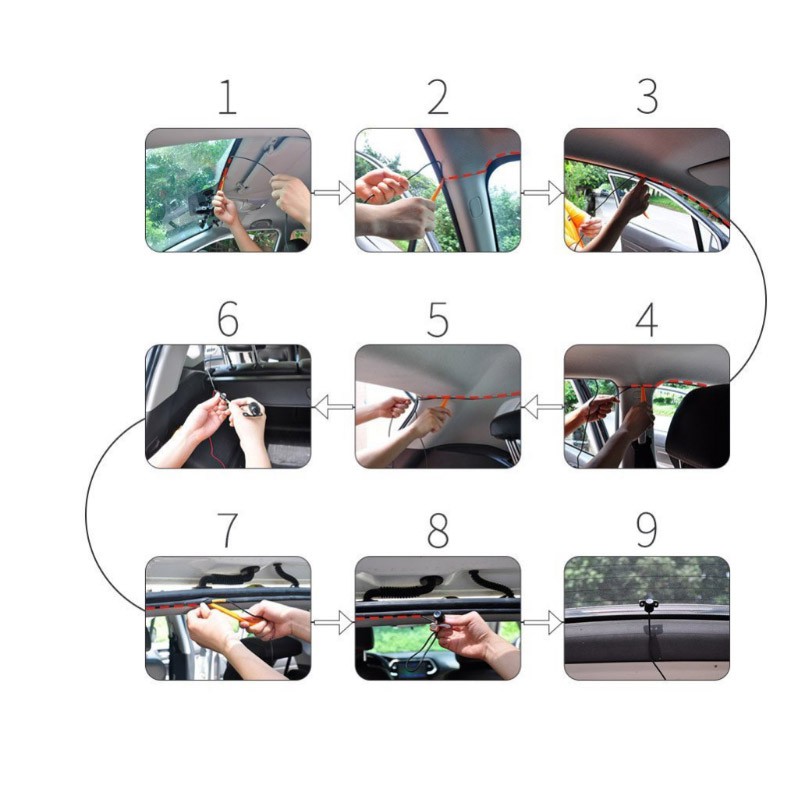 1
2
3
6
5
4
7
8
9