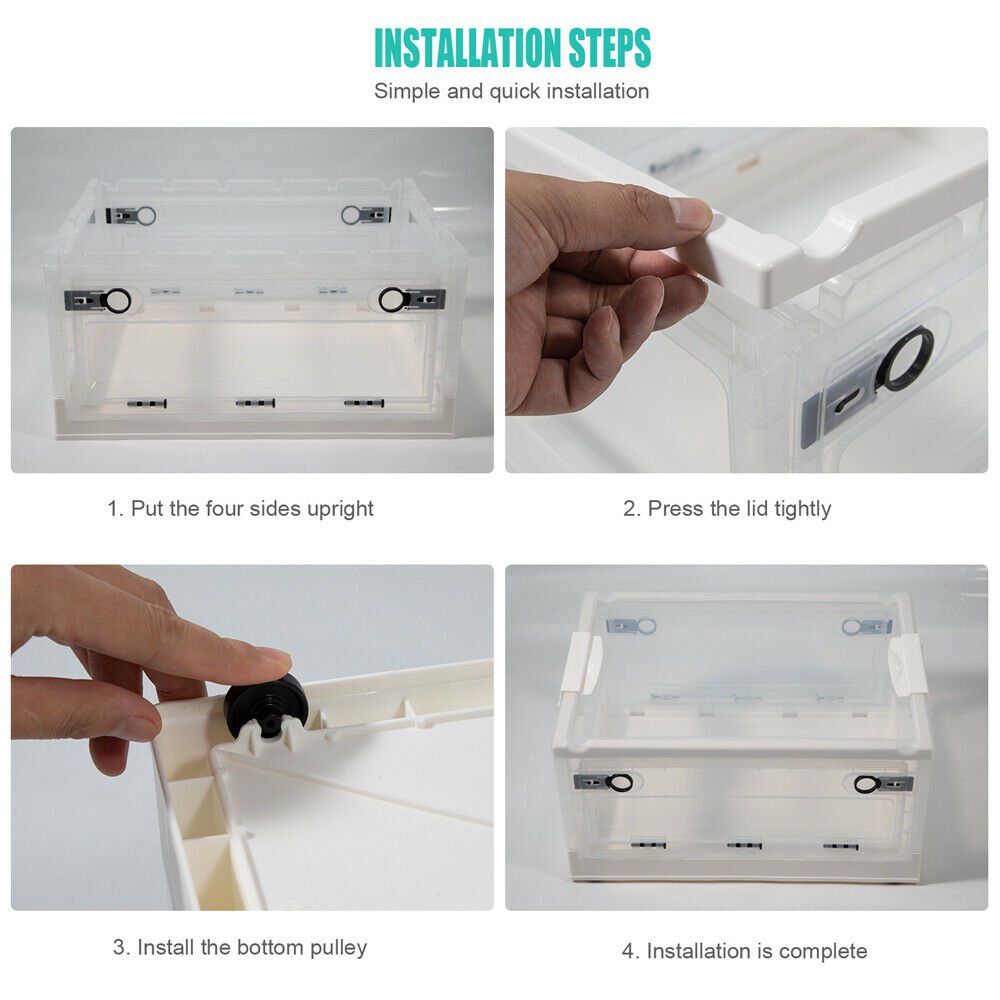 INSTALLATION STEPS
Simple and quick installation

1. Put the four sides upright

2. Press the lid tightly

3. Install the bottom pulley

4. Installation is complete