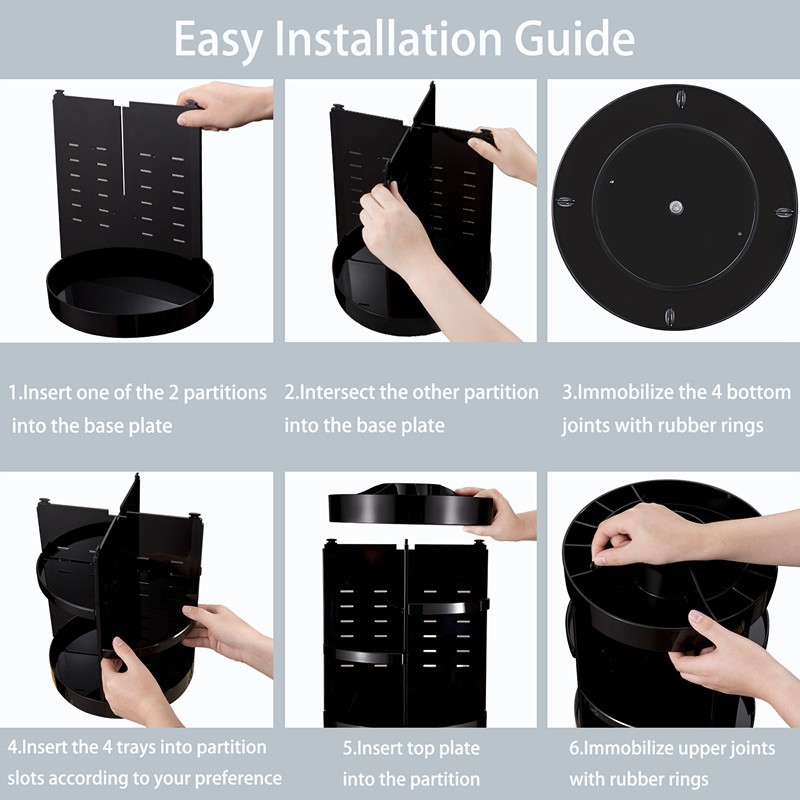 Easy Installation Guide

1.Insert one of the 2 partitions into the base plate

2.Intersect the other partition into the base plate

3.Immobilize the 4 bottom joints with rubber rings

4.Insert the 4 trays into partition slots according to your preference

5.Insert top plate into the partition

6.Immobilize upper joints with rubber rings