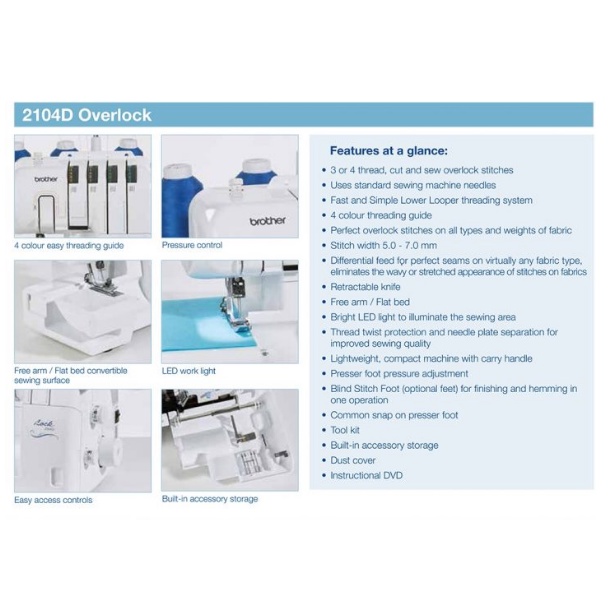 2104D Overlock

brother

4 colour easy threading guide

brother

Pressure control

Free arm / Flat bed convertible sewing surface

LED work light

Lock

Easy access controls

Built-in accessory storage

Features at a glance:

• 3 or 4 thread, cut and sew overlock stitches
• Uses standard sewing machine needles
• Fast and Simple Lower Looper threading system
• 4 colour threading guide
• Perfect overlock stitches on all types and weights of fabric
• Stitch width 5.0 - 7.0 mm
• Differential feed for perfect seams on virtually any fabric type, eliminates the wavy or stretched appearance of stitches on fabrics
• Retractable knife
• Free arm / Flat bed
• Bright LED light to illuminate the sewing area
• Thread twist protection and needle plate separation for improved sewing quality
• Lightweight, compact machine with carry handle
• Presser foot pressure adjustment
• Blind Stitch Foot (optional feet) for finishing and hemming in one operation
• Common snap on presser foot
• Tool kit
• Built-in accessory storage
• Dust cover
• Instructional DVD