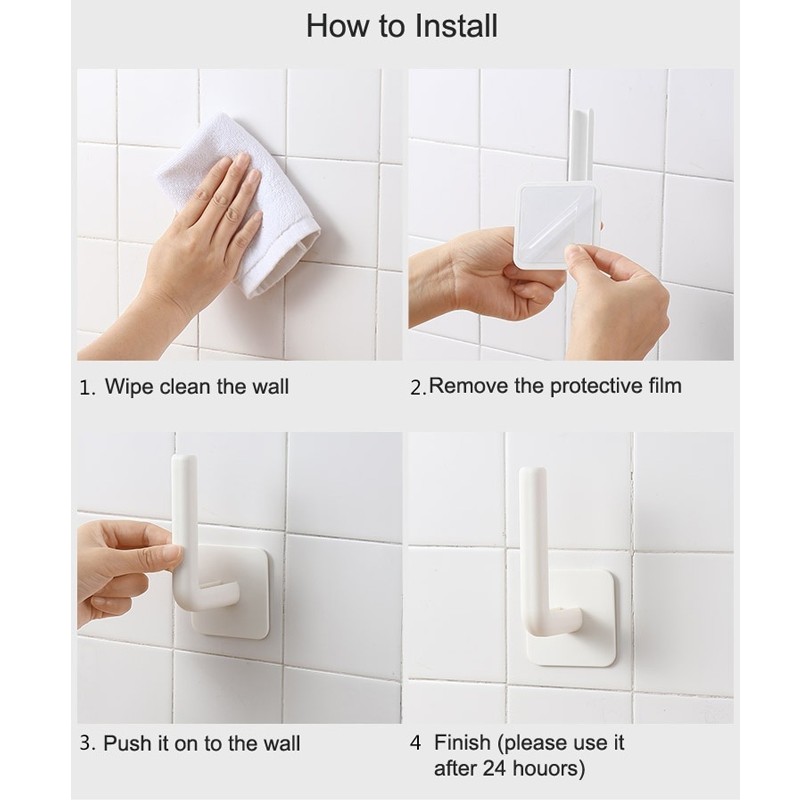 How to Install

1. Wipe clean the wall

2.Remove the protective film

3. Push it on to the wall

4 Finish (please use it after 24 houors)