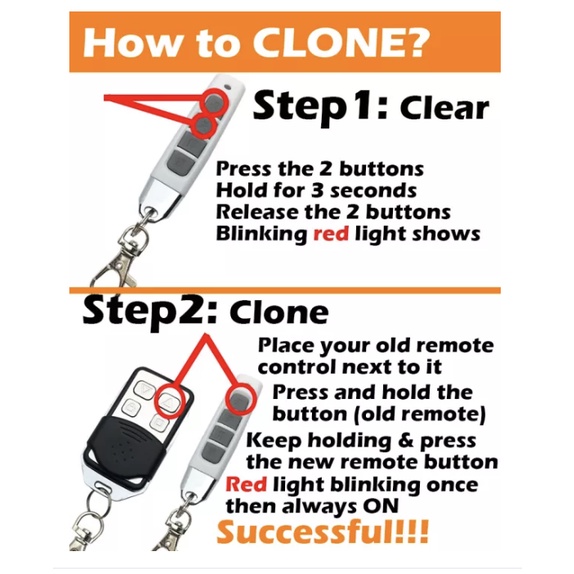 How to CLONE?

Step1: Clear

Press the 2 buttons
Hold for 3 seconds
Release the 2 buttons
Blinking red light shows

Step2: Clone

Place your old remote control next to it
Press and hold the button (old remote)
Keep holding & press the new remote button
Red light blinking once then always ON
Successful!!!