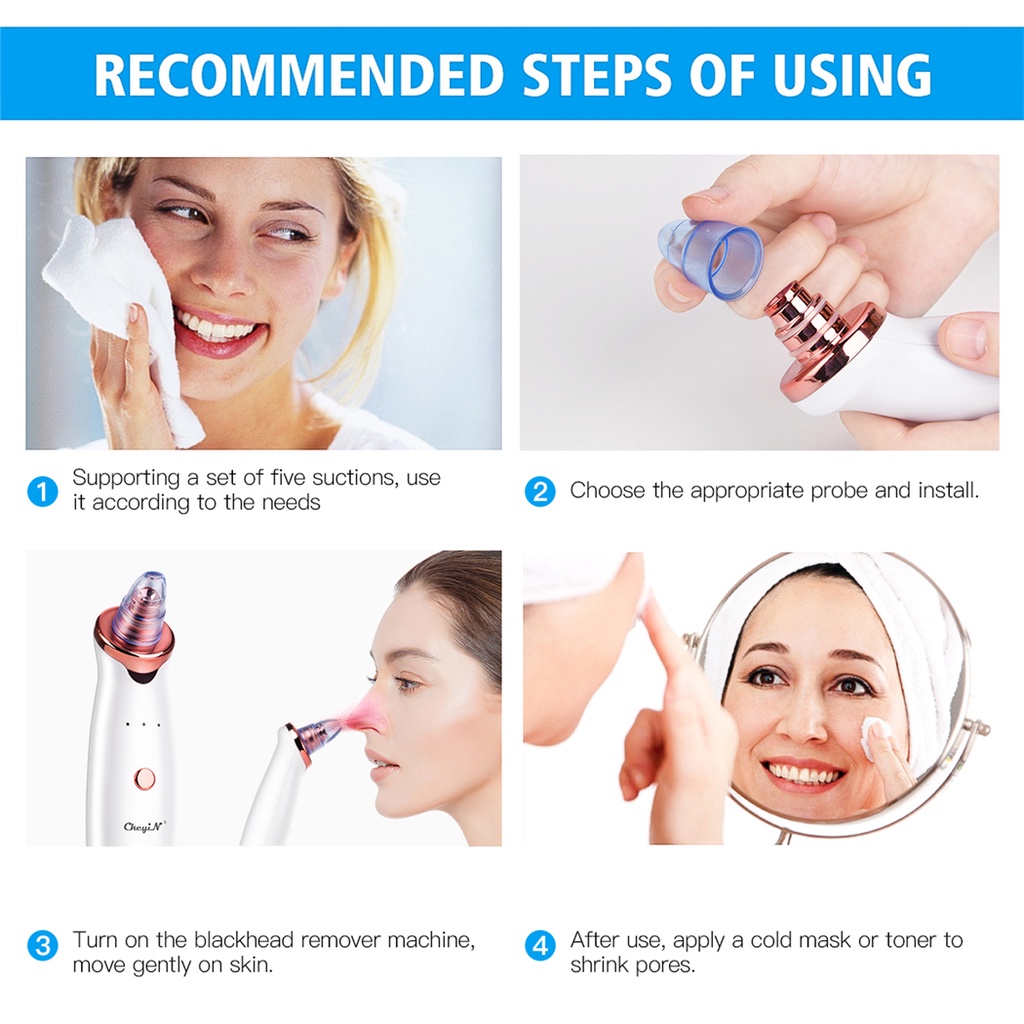 RECOMMENDED STEPS OF USING

1 Supporting a set of five suctions, use it according to the needs

2 Choose the appropriate probe and install.

CkeyiN

3 Turn on the blackhead remover machine, move gently on skin.

4 After use, apply a cold mask or toner to shrink pores.