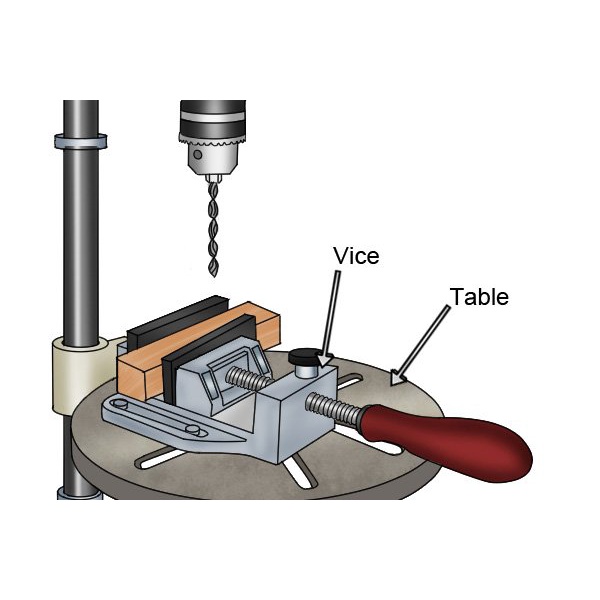 Vice

Table