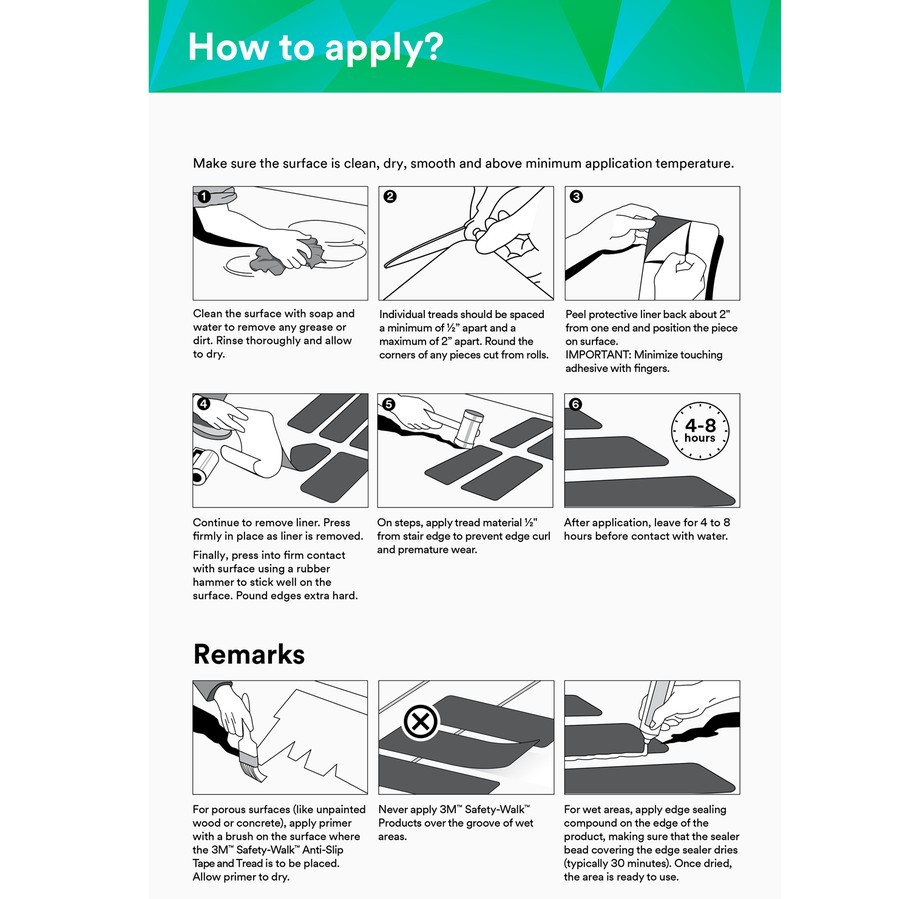 How to apply?

Make sure the surface is clean, dry, smooth and above minimum application temperature.

1

Clean the surface with soap and water to remove any grease or dirt. Rinse thoroughly and allow to dry.

2

Individual treads should be spaced a minimum of ½" apart and a maximum of 2" apart. Round the corners of any pieces cut from rolls.

3

Peel protective liner back about 2" from one end and position the piece on surface.
IMPORTANT: Minimize touching adhesive with fingers.

4

Continue to remove liner. Press firmly in place as liner is removed.

Finally, press into firm contact with surface using a rubber hammer to stick well on the surface. Pound edges extra hard.

5

On steps, apply tread material ½" from stair edge to prevent edge curl and premature wear.

6

4-8 hours

After application, leave for 4 to 8 hours before contact with water.

Remarks

For porous surfaces (like unpainted wood or concrete), apply primer with a brush on the surface where the 3M™ Safety-Walk™ Anti-Slip Tape and Tread is to be placed. Allow primer to dry.

Never apply 3M™ Safety-Walk™ Products over the groove of wet areas.

For wet areas, apply edge sealing compound on the edge of the product, making sure that the sealer bead covering the edge sealer dries (typically 30 minutes). Once dried, the area is ready to use.