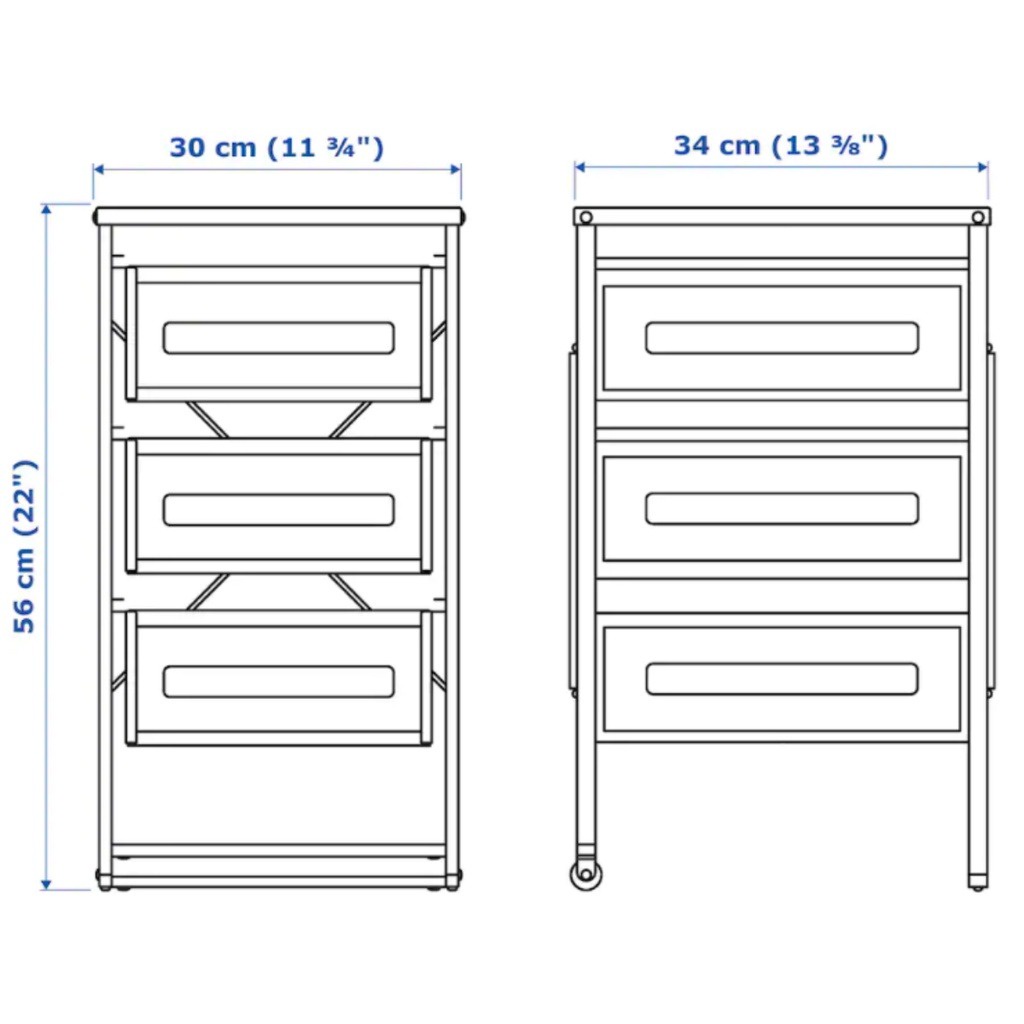 30 cm (11 ¾")

34 cm (13 ⅜")

56 cm (22")