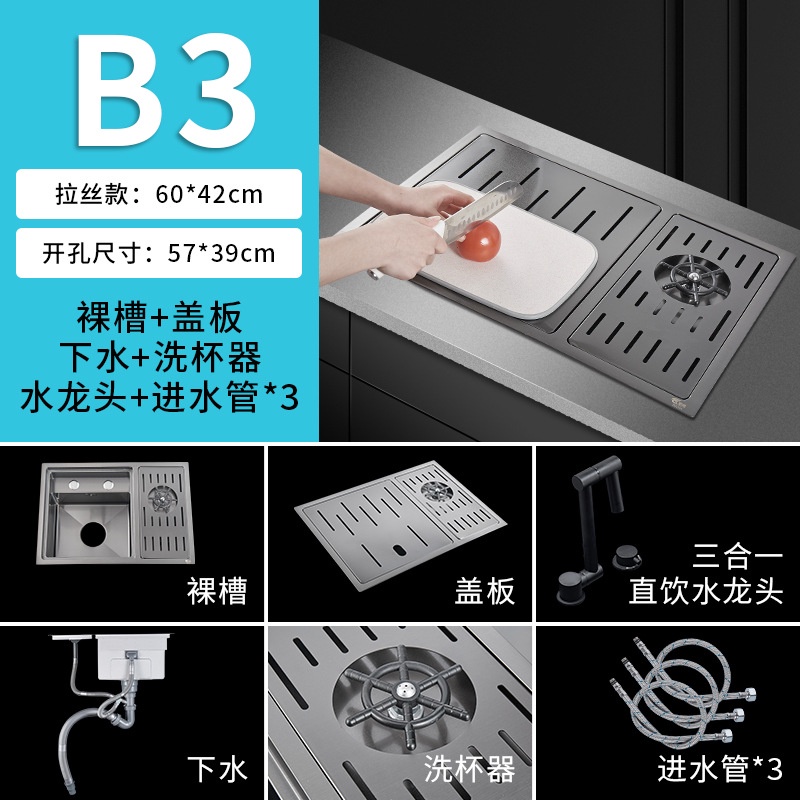 B3

拉丝款：60*42cm

开孔尺寸：57*39cm

裸槽+盖板
下水+洗杯器
水龙头+进水管*3

裸槽

盖板

三合一
直饮水龙头

下水

洗杯器

进水管*3