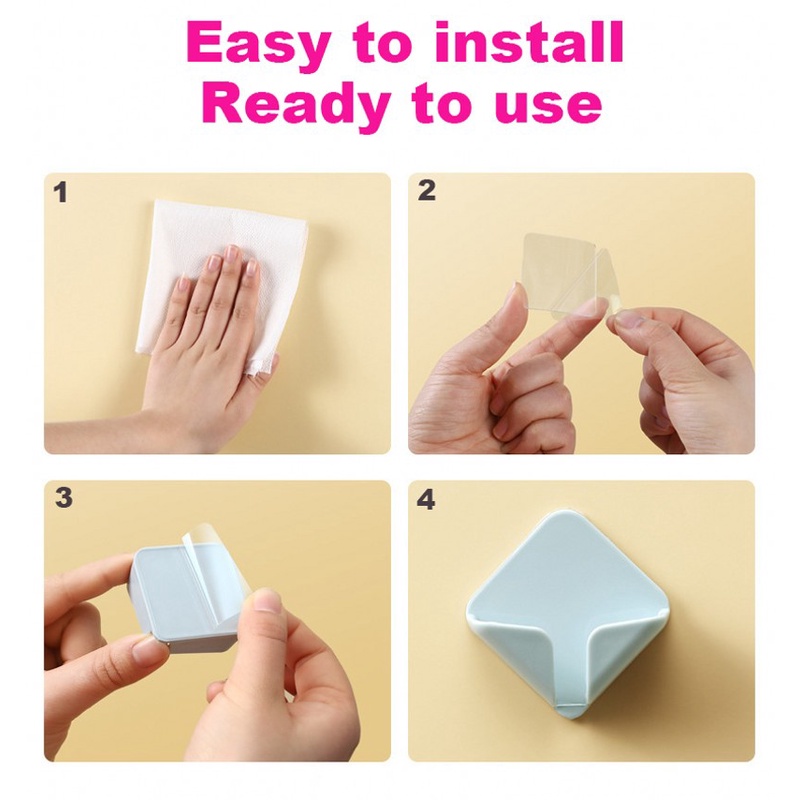 Easy to install
Ready to use

1

2

3

4