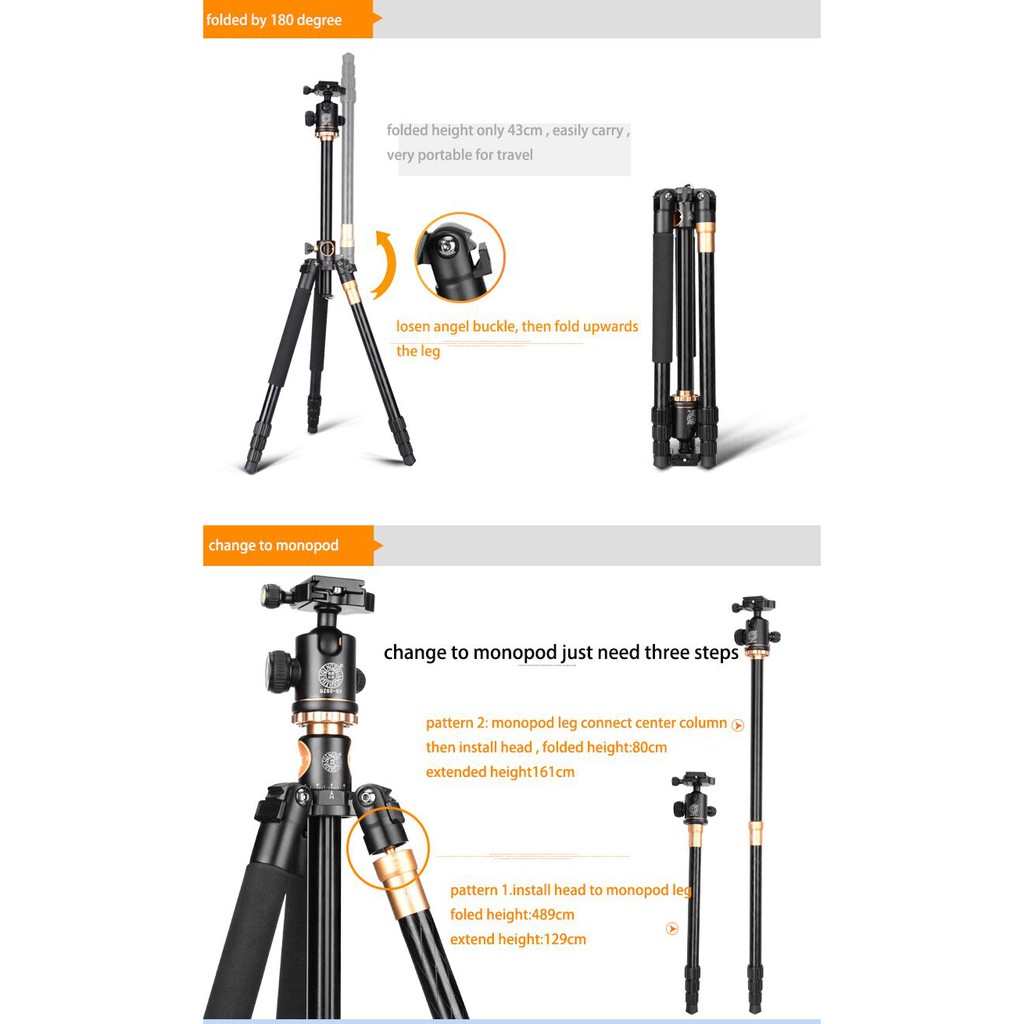 folded by 180 degree

folded height only 43cm , easily carry , very portable for travel

losen angel buckle, then fold upwards the leg

change to monopod

change to monopod just need three steps

pattern 2: monopod leg connect center column then install head , folded height:80cm extended height161cm

pattern 1.install head to monopod leg foled height:489cm extend height:129cm