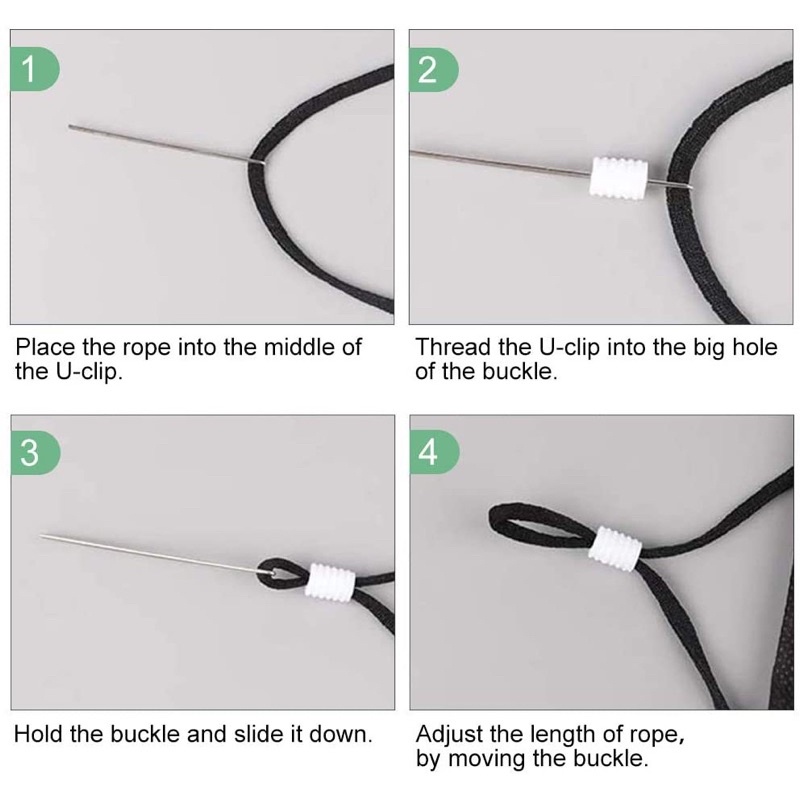 1

Place the rope into the middle of the U-clip.

2

Thread the U-clip into the big hole of the buckle.

3

Hold the buckle and slide it down.

4

Adjust the length of rope, by moving the buckle.