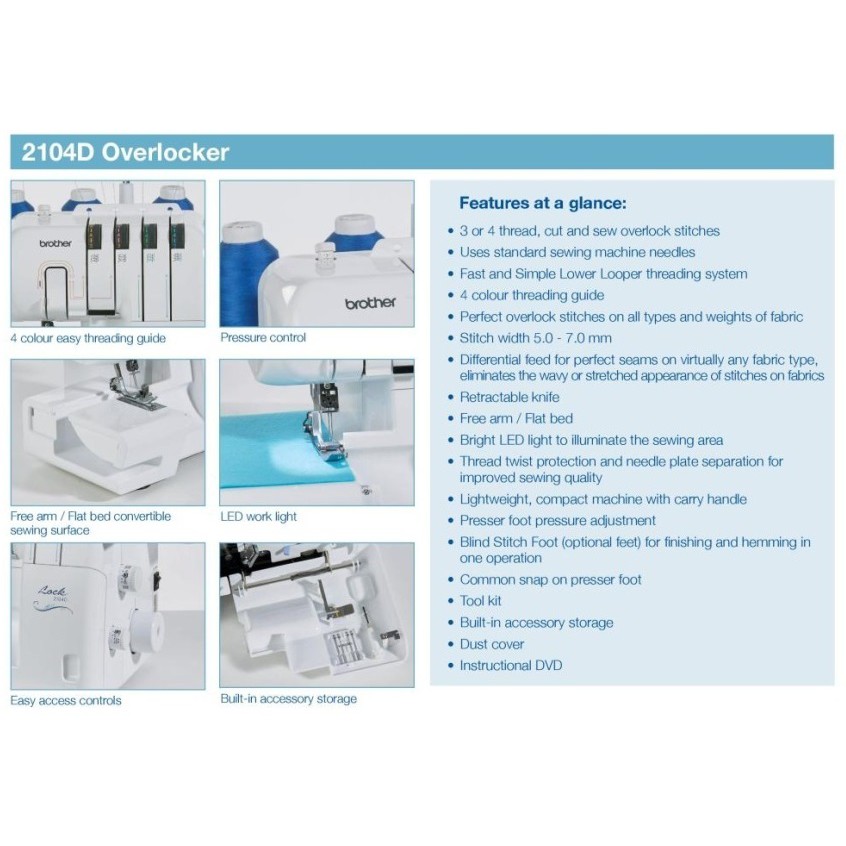 2104D Overlocker

brother

4 colour easy threading guide

brother

Pressure control

Free arm / Flat bed convertible sewing surface

LED work light

Lock
2104D

Easy access controls

Built-in accessory storage

Features at a glance:

• 3 or 4 thread, cut and sew overlock stitches
• Uses standard sewing machine needles
• Fast and Simple Lower Looper threading system
• 4 colour threading guide
• Perfect overlock stitches on all types and weights of fabric
• Stitch width 5.0 - 7.0 mm
• Differential feed for perfect seams on virtually any fabric type, eliminates the wavy or stretched appearance of stitches on fabrics
• Retractable knife
• Free arm / Flat bed
• Bright LED light to illuminate the sewing area
• Thread twist protection and needle plate separation for improved sewing quality
• Lightweight, compact machine with carry handle
• Presser foot pressure adjustment
• Blind Stitch Foot (optional feet) for finishing and hemming in one operation
• Common snap on presser foot
• Tool kit
• Built-in accessory storage
• Dust cover
• Instructional DVD