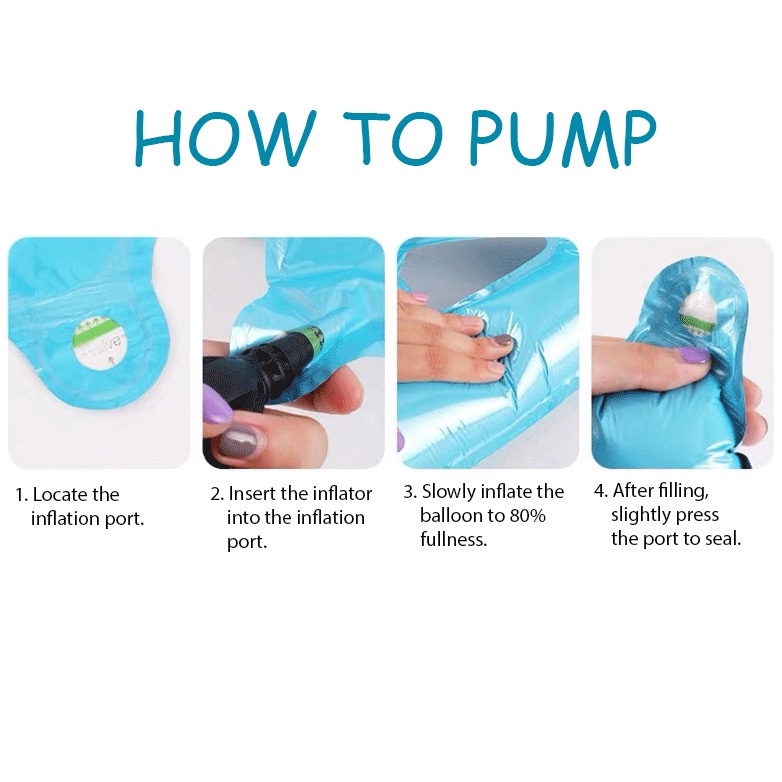 HOW TO PUMP

valve

1. Locate the inflation port.

2. Insert the inflator into the inflation port.

3. Slowly inflate the balloon to 80% fullness.

4. After filling, slightly press the port to seal.