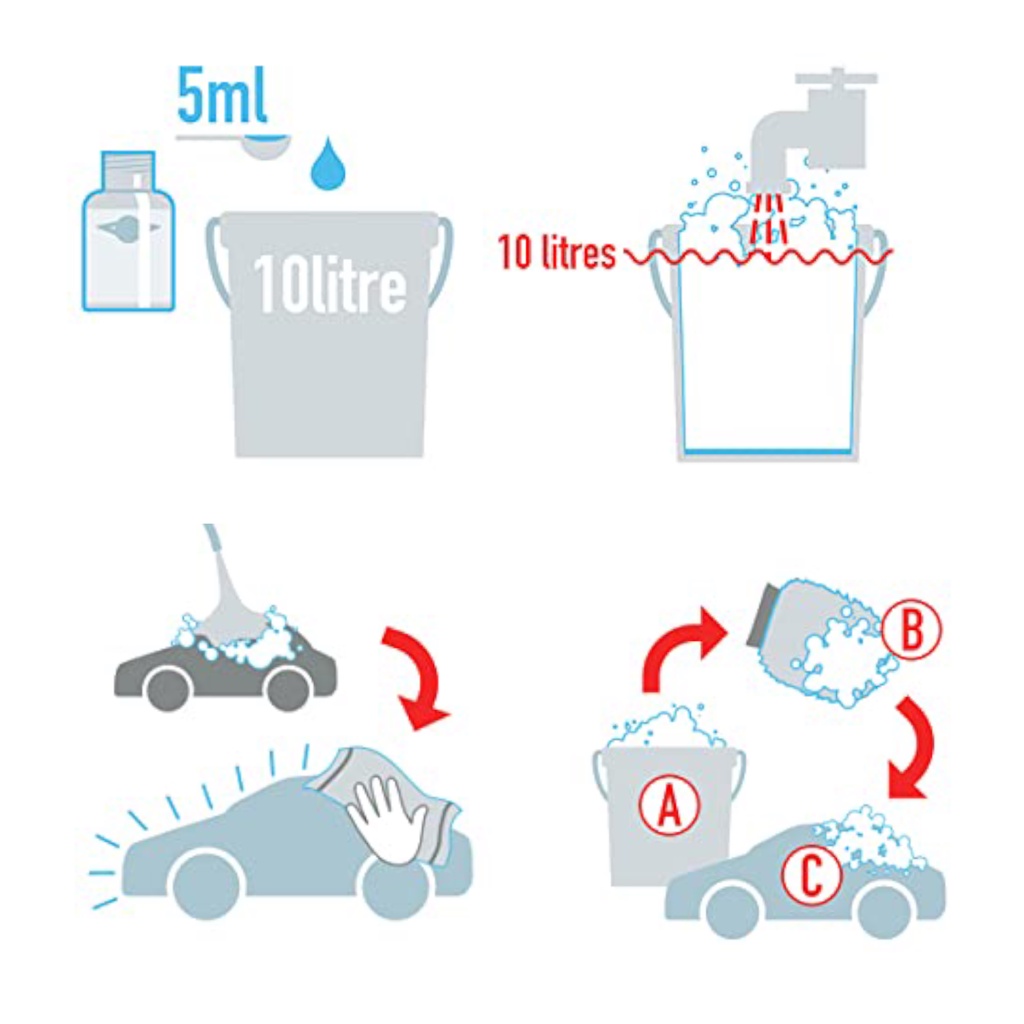 5ml

10litre

10 litres

B

A

C