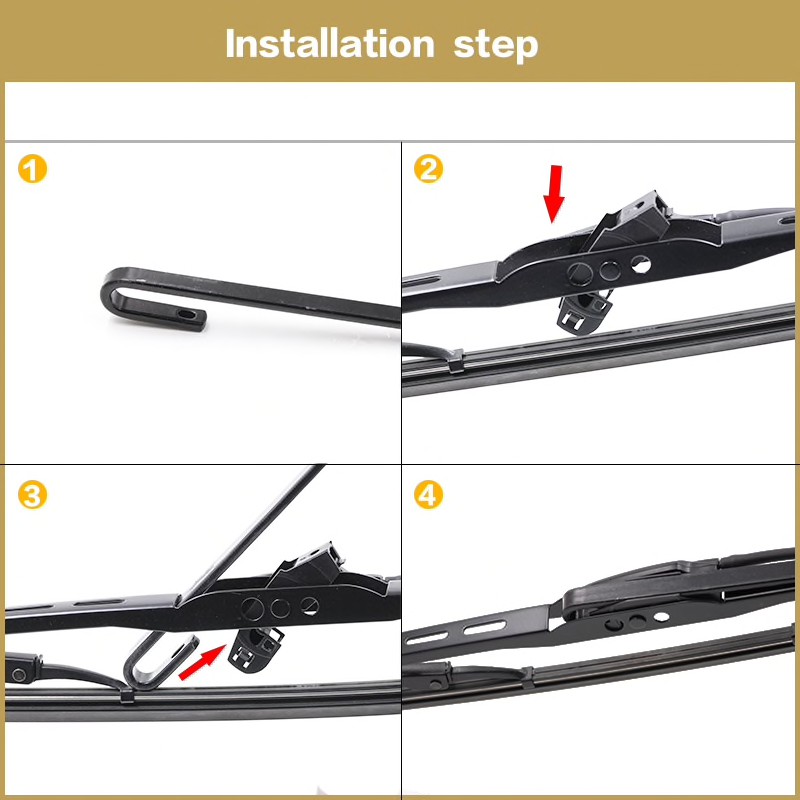 Installation step

1

2

3

4