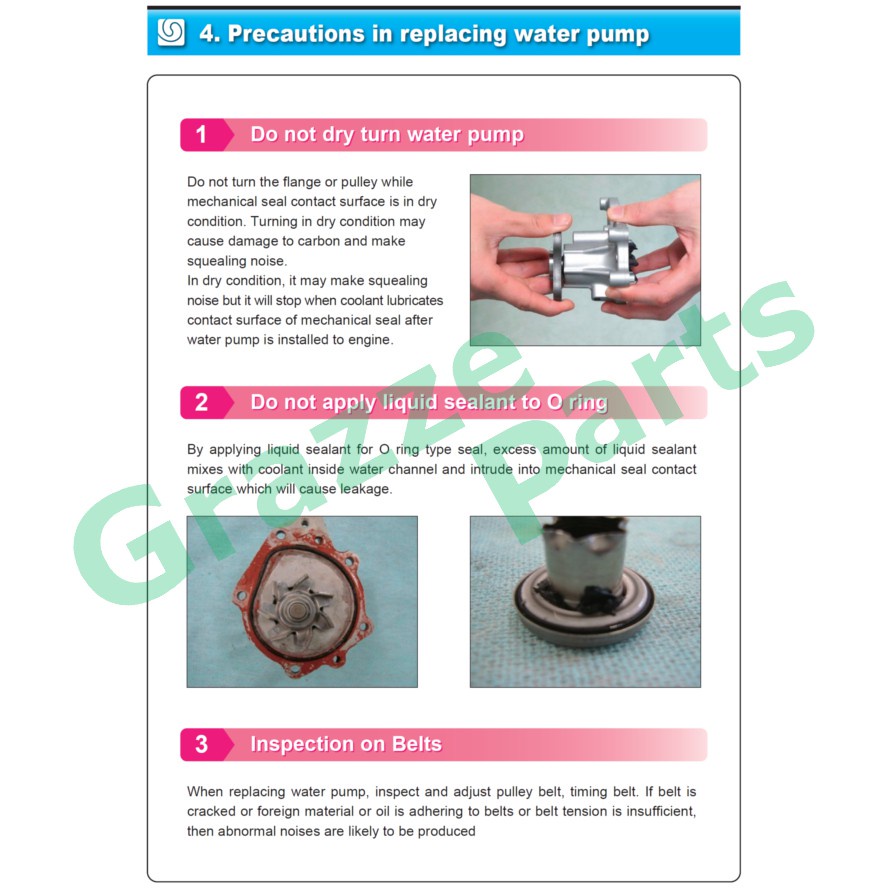 4. Precautions in replacing water pump

1 Do not dry turn water pump

Do not turn the flange or pulley while mechanical seal contact surface is in dry condition. Turning in dry condition may cause damage to carbon and make squealing noise.
In dry condition, it may make squealing noise but it will stop when coolant lubricates contact surface of mechanical seal after water pump is installed to engine.

2 Do not apply liquid sealant to O ring

By applying liquid sealant for O ring type seal, excess amount of liquid sealant mixes with coolant inside water channel and intrude into mechanical seal contact surface which will cause leakage.

3 Inspection on Belts

When replacing water pump, inspect and adjust pulley belt, timing belt. If belt is cracked or foreign material or oil is adhering to belts or belt tension is insufficient, then abnormal noises are likely to be produced

Grazze Parts