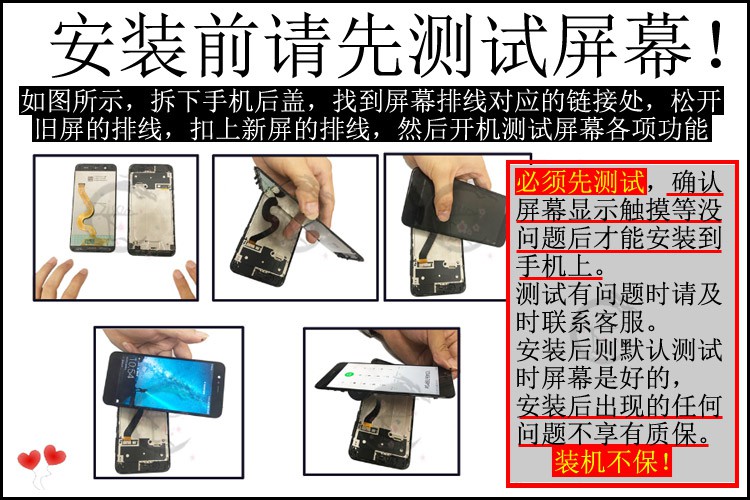 安装前请先测试屏幕！

如图所示，拆下手机后盖，找到屏幕排线对应的链接处，松开旧屏的排线，扣上新屏的排线，然后开机测试屏幕各项功能

必须先测试，确认屏幕显示触摸等没问题后才能安装到手机上。
测试有问题时请及时联系客服。
安装后则默认测试时屏幕是好的，
安装后出现的任何问题不享有质保。
装机不保！