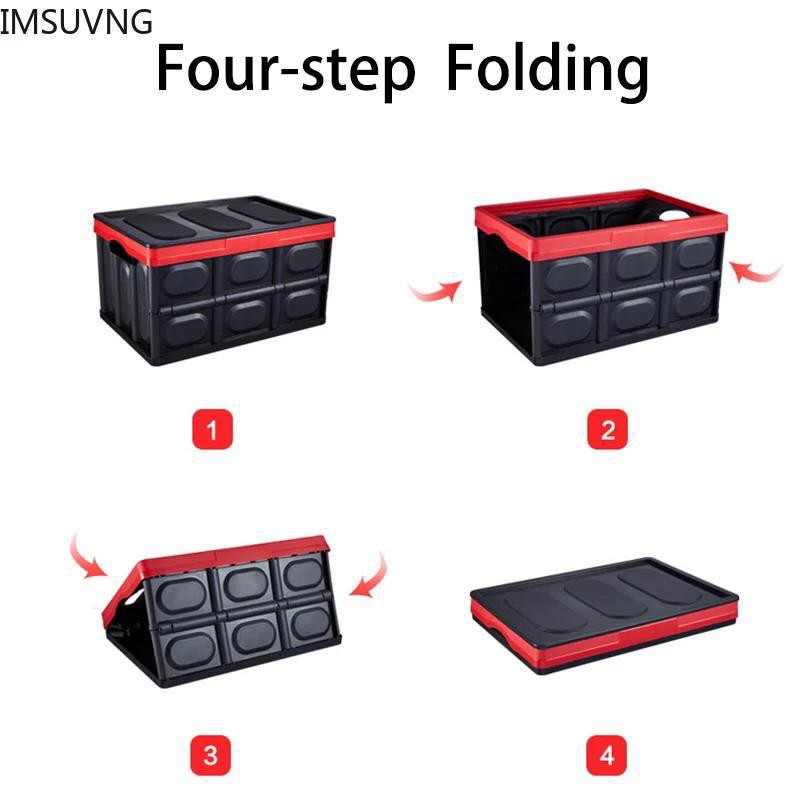 IMSUVNG

Four-step Folding

1

2

3

4