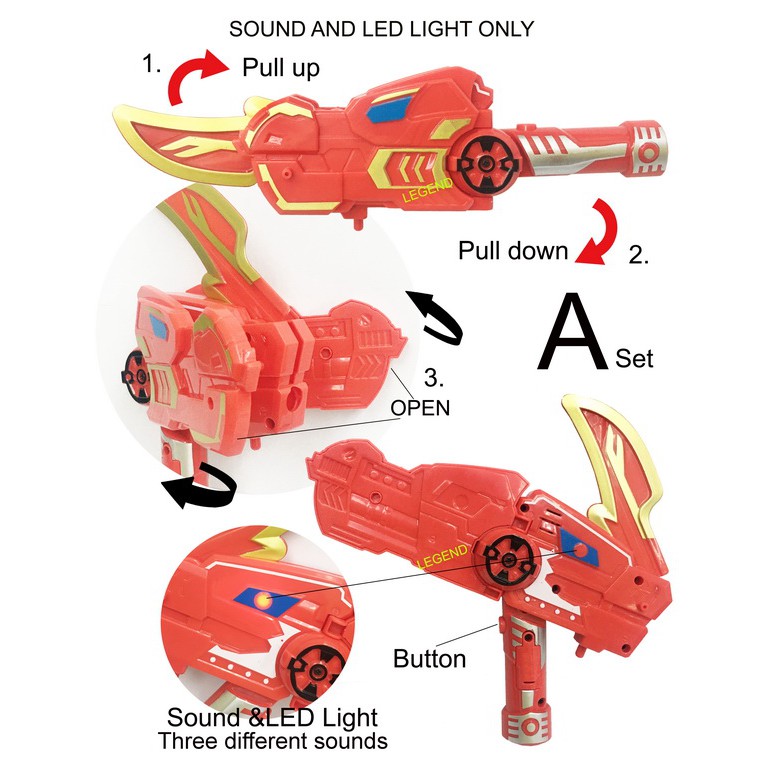 SOUND AND LED LIGHT ONLY

1. Pull up

LEGEND

Pull down 2.

A Set

3.
OPEN

LEGEND

Button

Sound &LED Light
Three different sounds