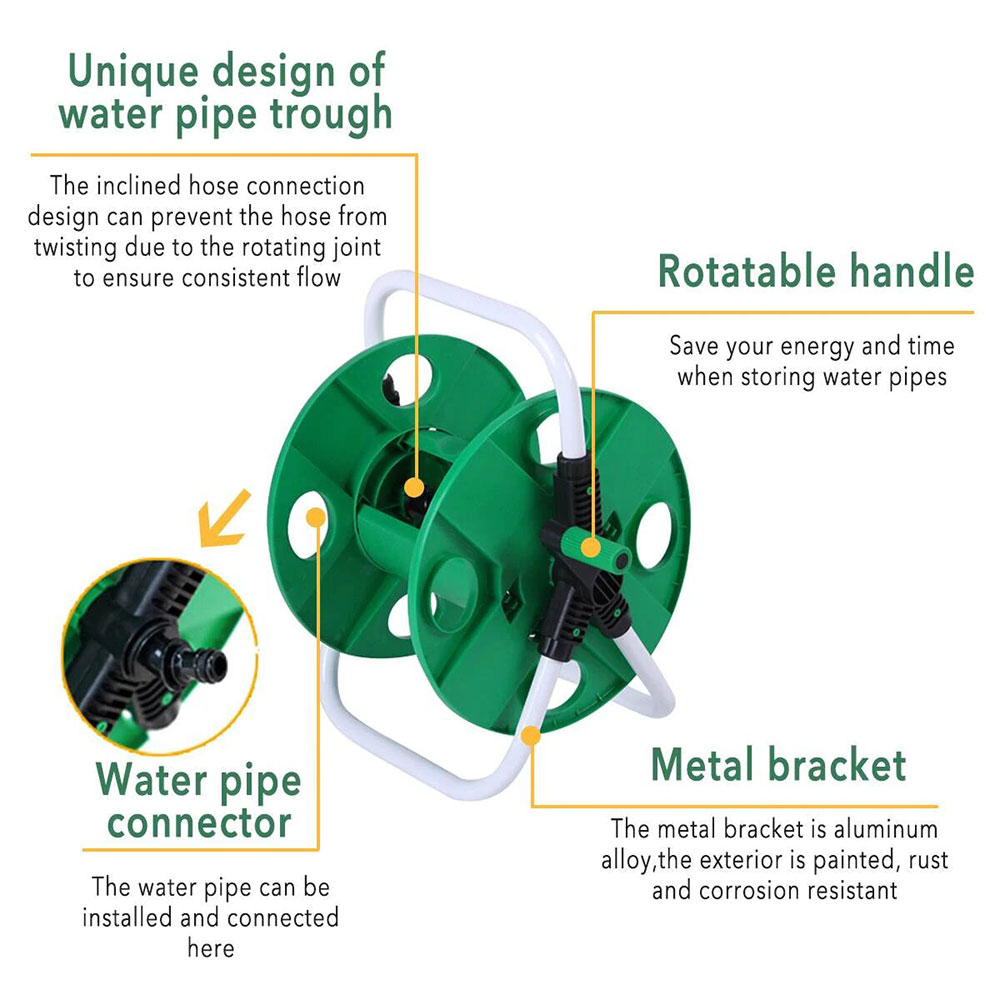 Unique design of water pipe trough

The inclined hose connection design can prevent the hose from twisting due to the rotating joint to ensure consistent flow

Rotatable handle

Save your energy and time when storing water pipes

Water pipe connector

The water pipe can be installed and connected here

Metal bracket

The metal bracket is aluminum alloy,the exterior is painted, rust and corrosion resistant