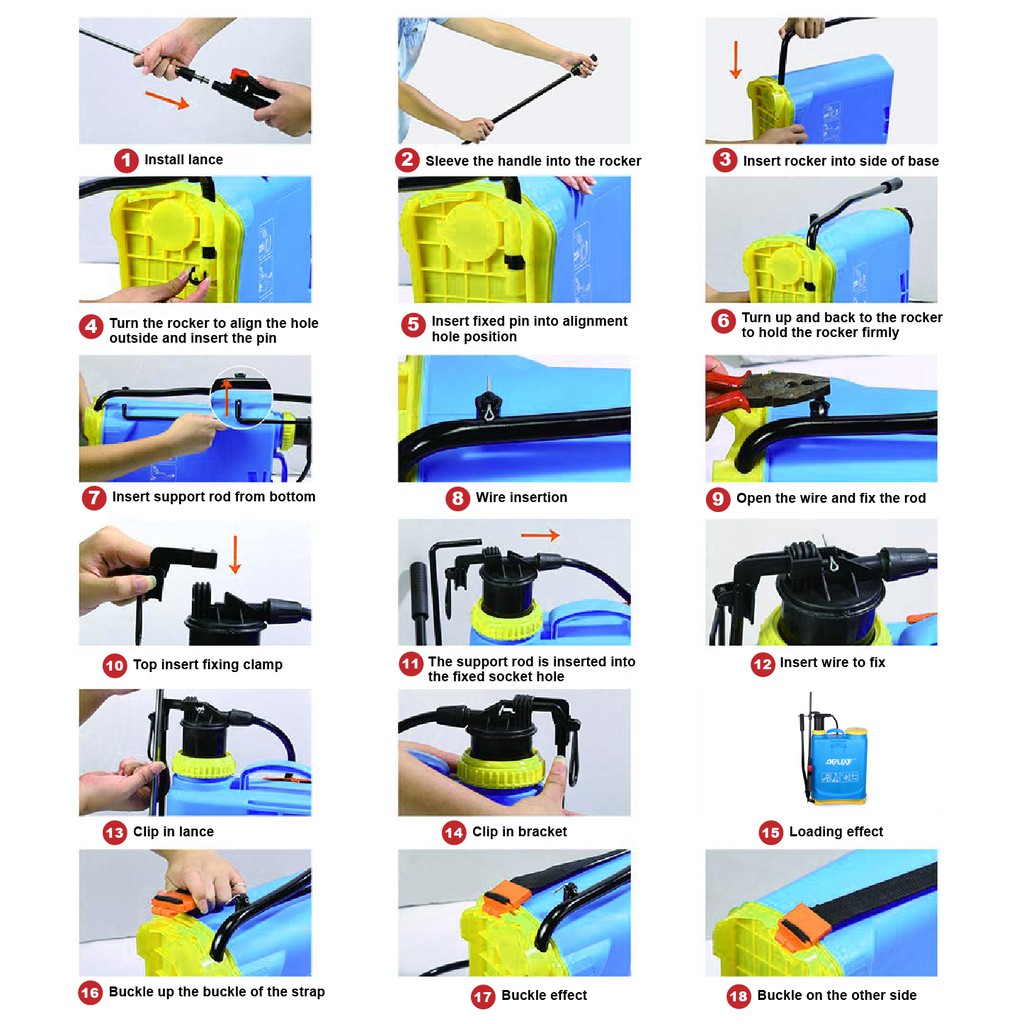 1 Install lance

2 Sleeve the handle into the rocker

3 Insert rocker into side of base

4 Turn the rocker to align the hole outside and insert the pin

5 Insert fixed pin into alignment hole position

6 Turn up and back to the rocker to hold the rocker firmly

7 Insert support rod from bottom

8 Wire insertion

9 Open the wire and fix the rod

10 Top insert fixing clamp

11 The support rod is inserted into the fixed socket hole

12 Insert wire to fix

13 Clip in lance

14 Clip in bracket

DEAUXE

15 Loading effect

16 Buckle up the buckle of the strap

17 Buckle effect

18 Buckle on the other side