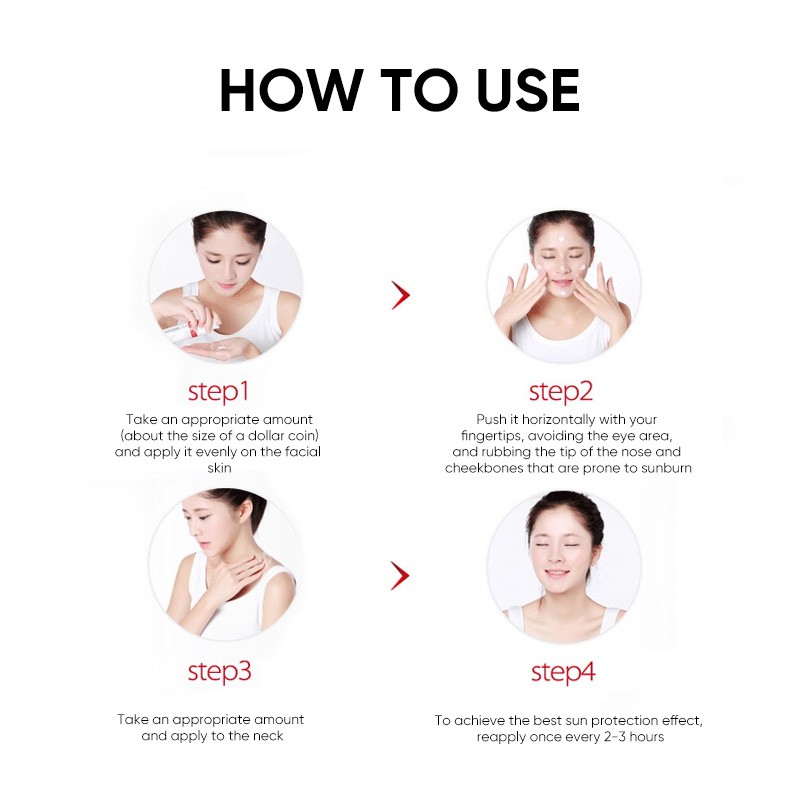 HOW TO USE

step1

Take an appropriate amount (about the size of a dollar coin) and apply it evenly on the facial skin

step2

Push it horizontally with your fingertips, avoiding the eye area, and rubbing the tip of the nose and cheekbones that are prone to sunburn

step3

Take an appropriate amount and apply to the neck

step4

To achieve the best sun protection effect, reapply once every 2-3 hours