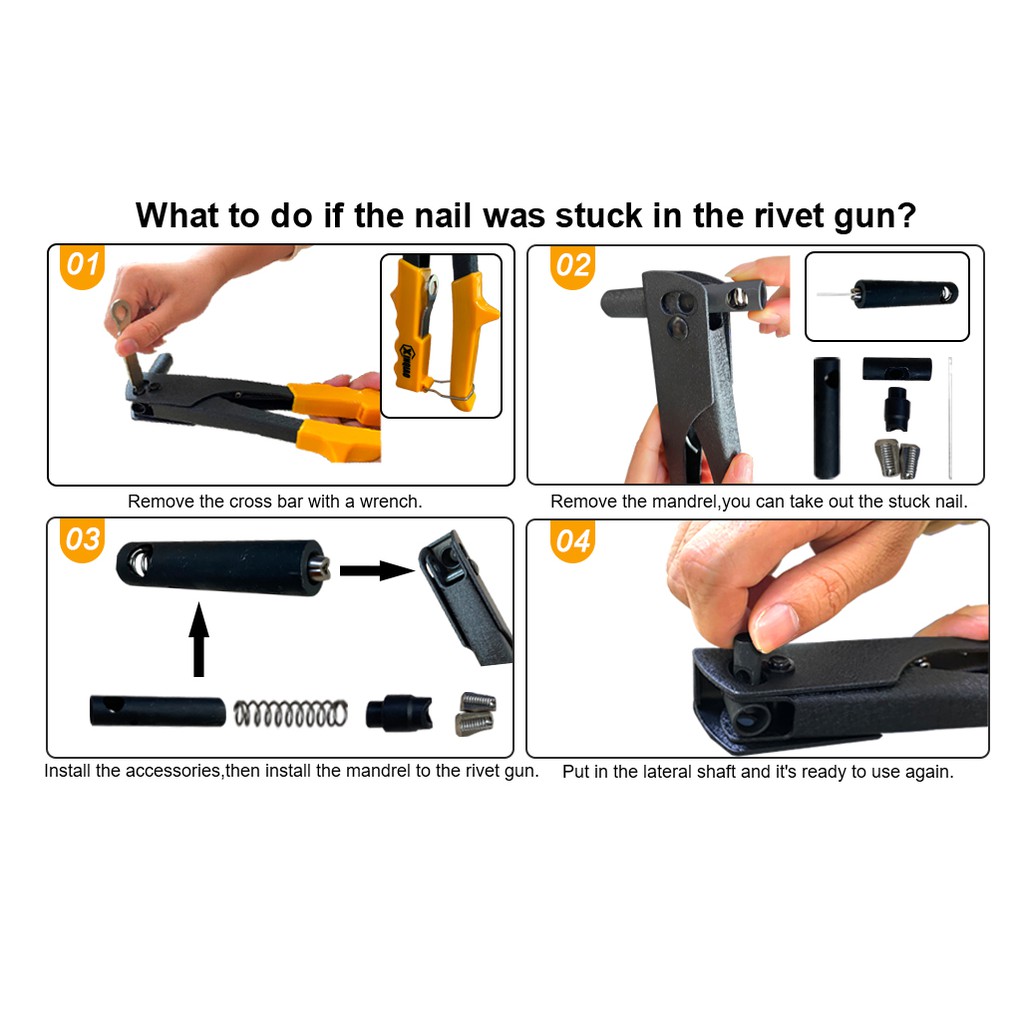 What to do if the nail was stuck in the rivet gun?

01

Remove the cross bar with a wrench.

02

Remove the mandrel,you can take out the stuck nail.

03

Install the accessories,then install the mandrel to the rivet gun.

04

Put in the lateral shaft and it's ready to use again.