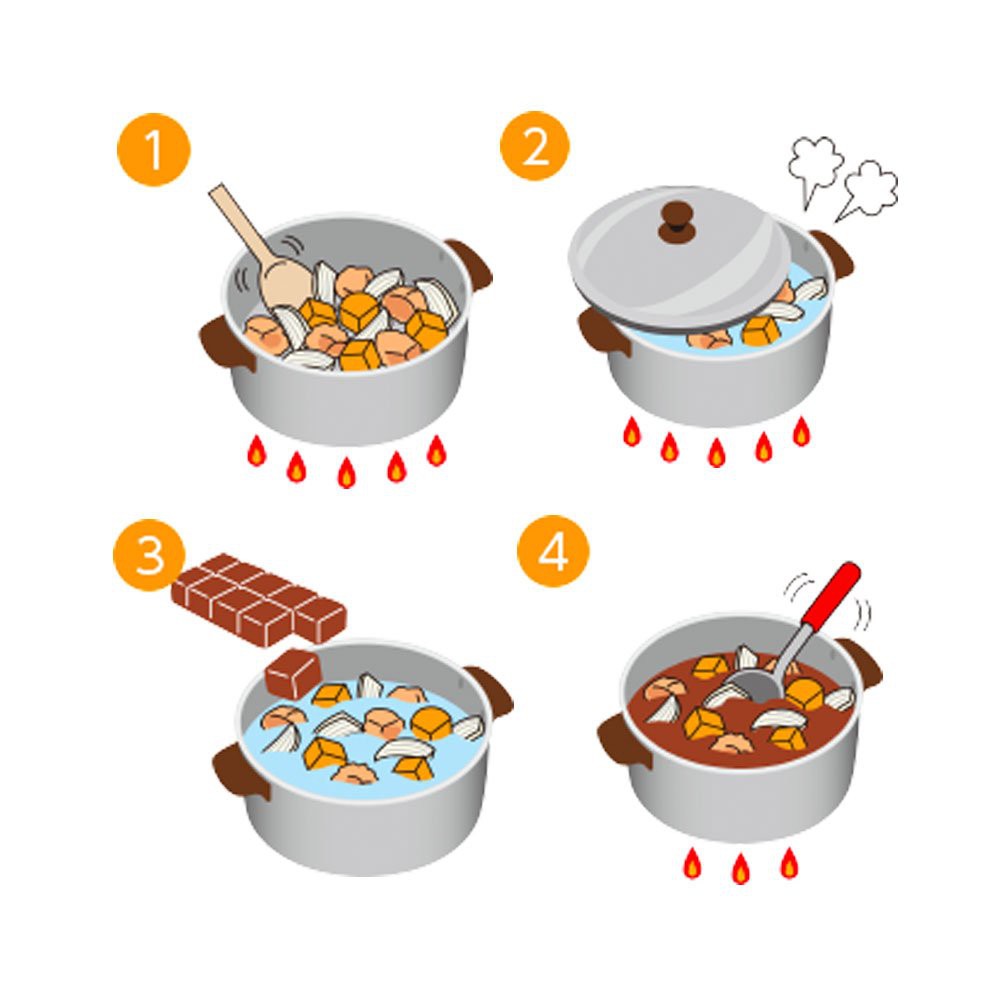 1

2

3

4