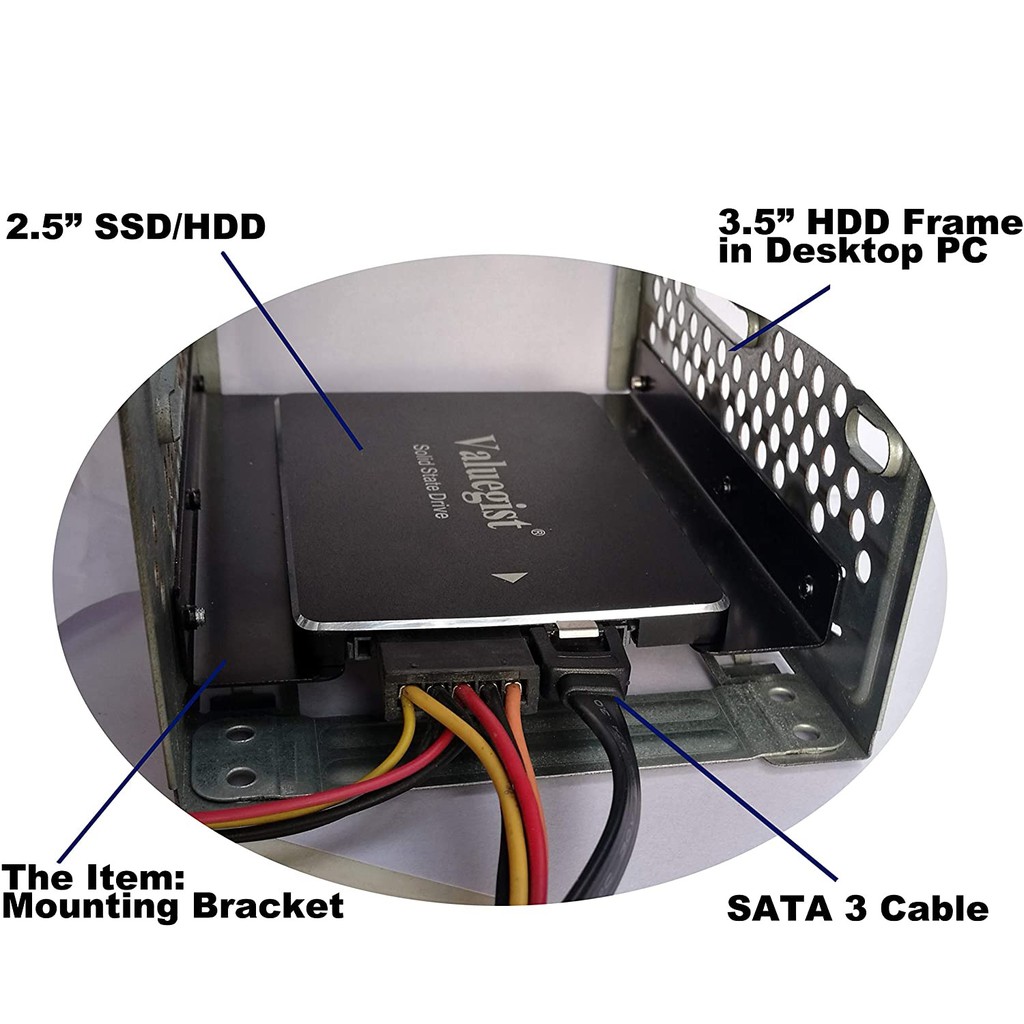 2.5” SSD/HDD

3.5” HDD Frame in Desktop PC

Valuegist®
Solid State Drive

The Item: Mounting Bracket

SATA 3 Cable