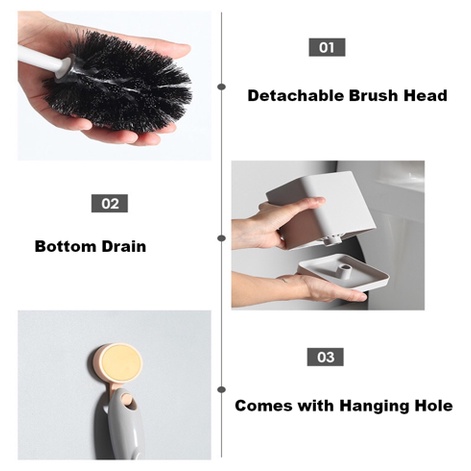 01

Detachable Brush Head

02

Bottom Drain

03

Comes with Hanging Hole