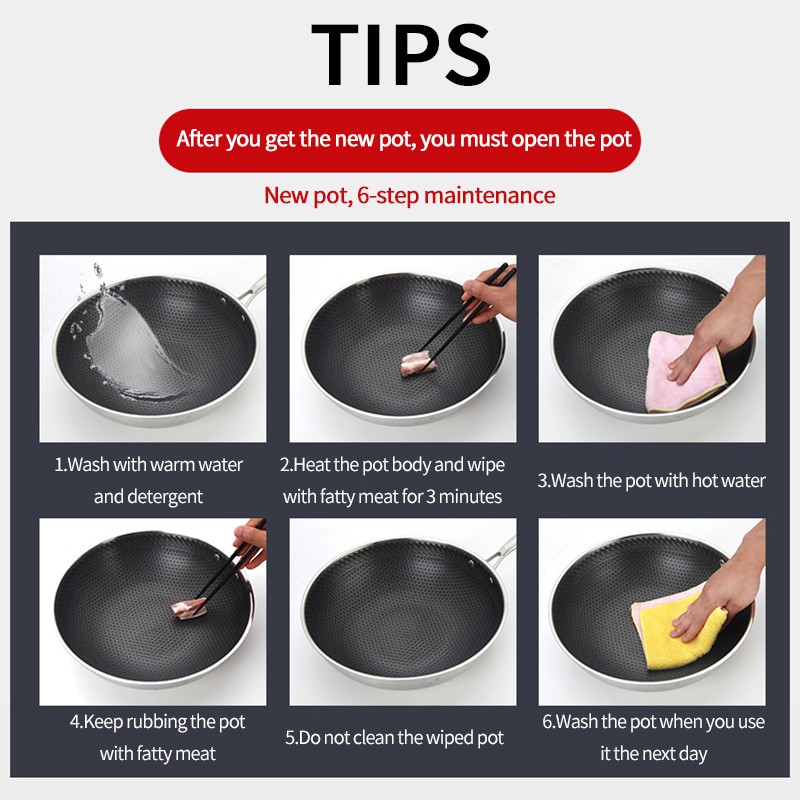 TIPS

After you get the new pot, you must open the pot

New pot, 6-step maintenance

1.Wash with warm water and detergent

2.Heat the pot body and wipe with fatty meat for 3 minutes

3.Wash the pot with hot water

4.Keep rubbing the pot with fatty meat

5.Do not clean the wiped pot

6.Wash the pot when you use it the next day