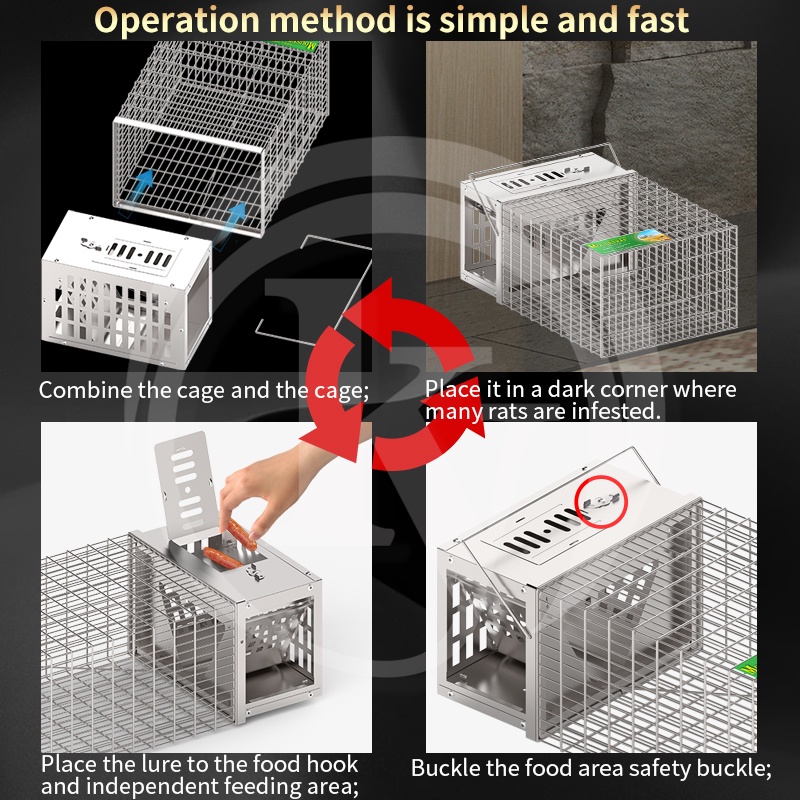 Operation method is simple and fast

Combine the cage and the cage;

Place it in a dark corner where many rats are infested.

Place the lure to the food hook and independent feeding area;

Buckle the food area safety buckle;