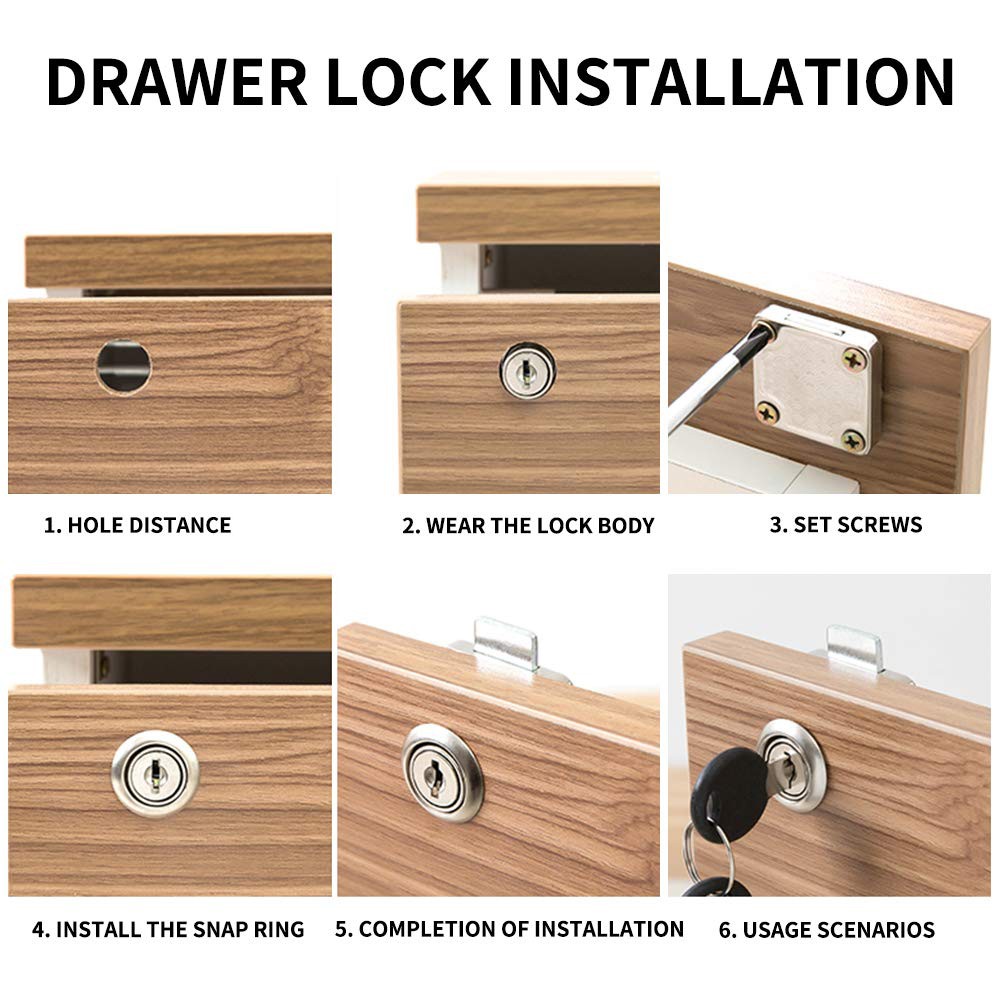 DRAWER LOCK INSTALLATION

1. HOLE DISTANCE

2. WEAR THE LOCK BODY

3. SET SCREWS

4. INSTALL THE SNAP RING

5. COMPLETION OF INSTALLATION

6. USAGE SCENARIOS