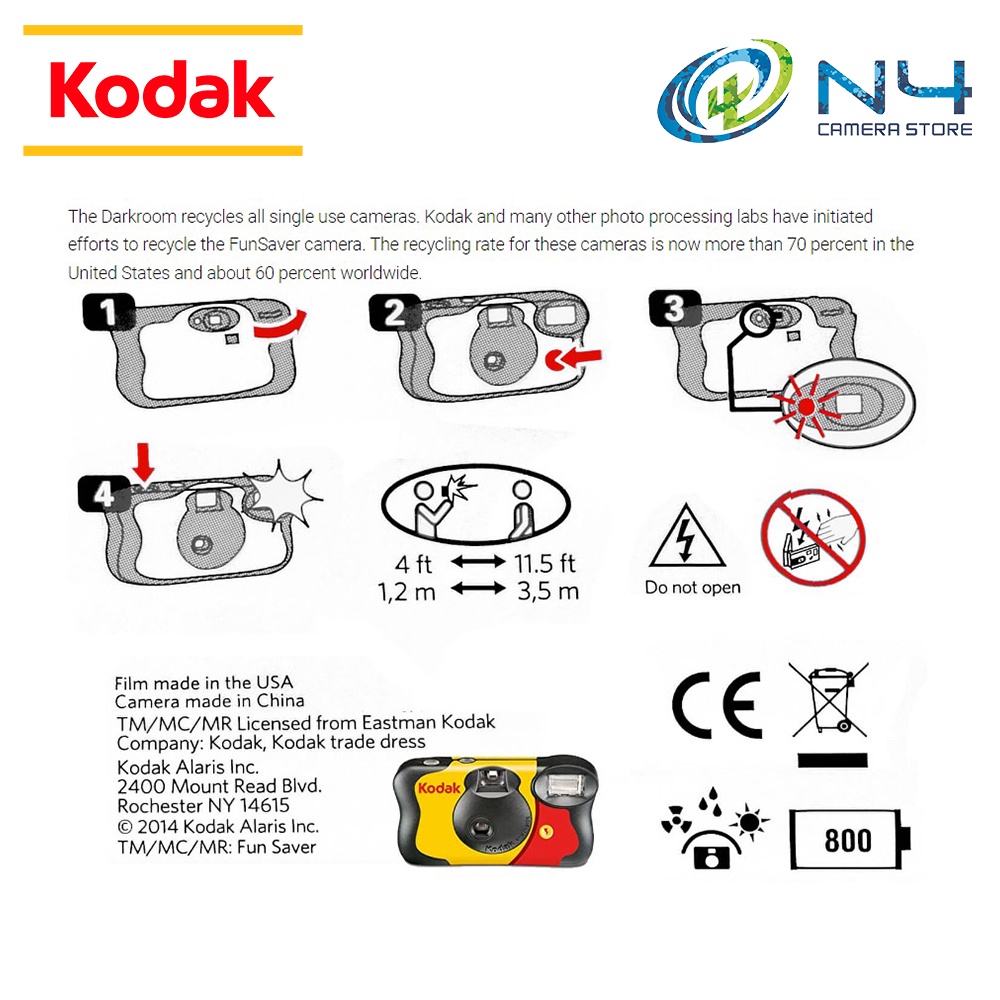 Kodak

N4
CAMERA STORE

The Darkroom recycles all single use cameras. Kodak and many other photo processing labs have initiated efforts to recycle the FunSaver camera. The recycling rate for these cameras is now more than 70 percent in the United States and about 60 percent worldwide.

1

2

3

4

4 ft ⟷ 11.5 ft
1,2 m ⟷ 3,5 m

Do not open

Film made in the USA
Camera made in China
TM/MC/MR Licensed from Eastman Kodak Company: Kodak, Kodak trade dress
Kodak Alaris Inc.
2400 Mount Read Blvd.
Rochester NY 14615
© 2014 Kodak Alaris Inc.
TM/MC/MR: Fun Saver

Kodak

CE

800