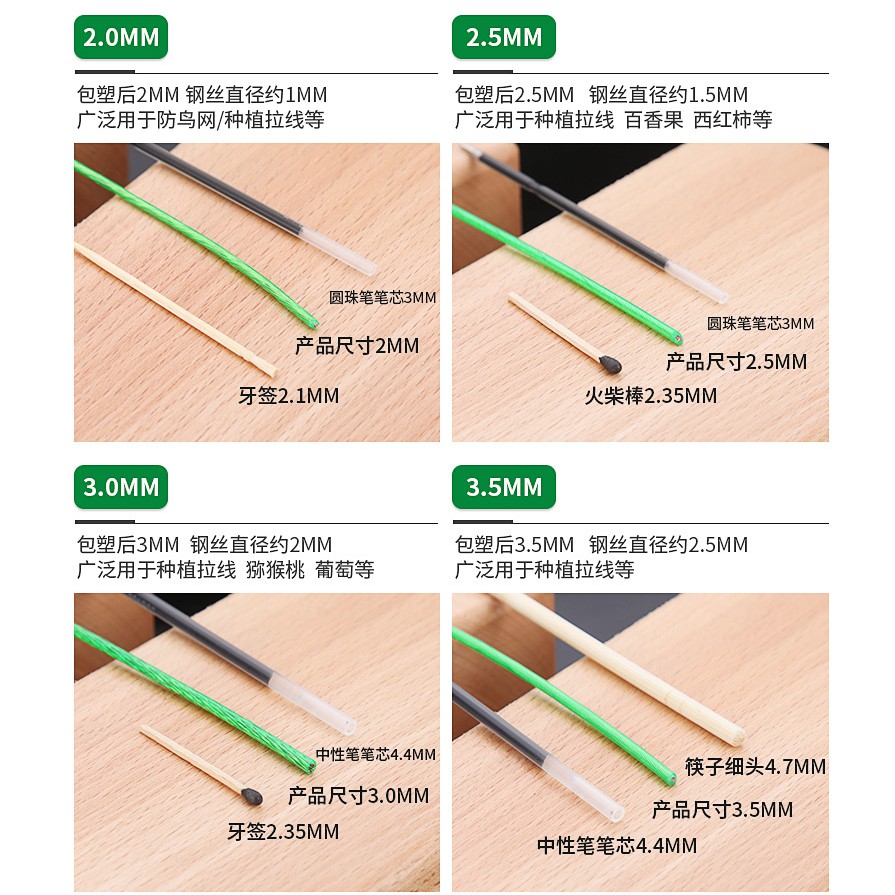 2.0MM

包塑后2MM 钢丝直径约1MM
广泛用于防鸟网/种植拉线等

圆珠笔笔芯3MM
产品尺寸2MM
牙签2.1MM

2.5MM

包塑后2.5MM 钢丝直径约1.5MM
广泛用于种植拉线 百香果 西红柿等

圆珠笔笔芯3MM
产品尺寸2.5MM
火柴棒2.35MM

3.0MM

包塑后3MM 钢丝直径约2MM
广泛用于种植拉线 猕猴桃 葡萄等

中性笔笔芯4.4MM
产品尺寸3.0MM
牙签2.35MM

3.5MM

包塑后3.5MM 钢丝直径约2.5MM
广泛用于种植拉线等

筷子细头4.7MM
产品尺寸3.5MM
中性笔笔芯4.4MM