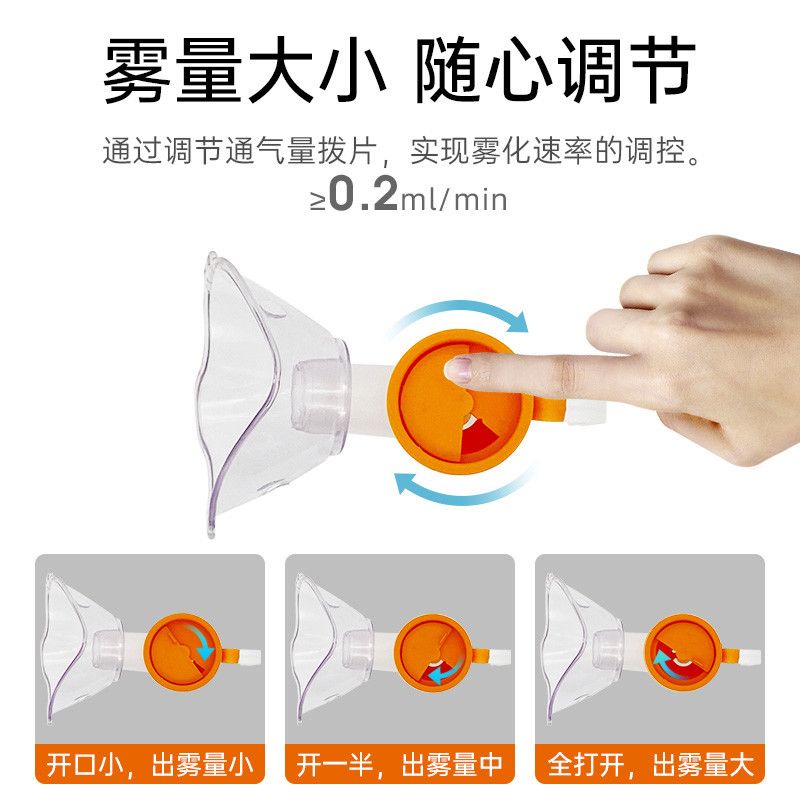 雾量大小 随心调节

通过调节通气量拨片，实现雾化速率的调控。
≥0.2ml/min

开口小，出雾量小

开一半，出雾量中

全打开，出雾量大