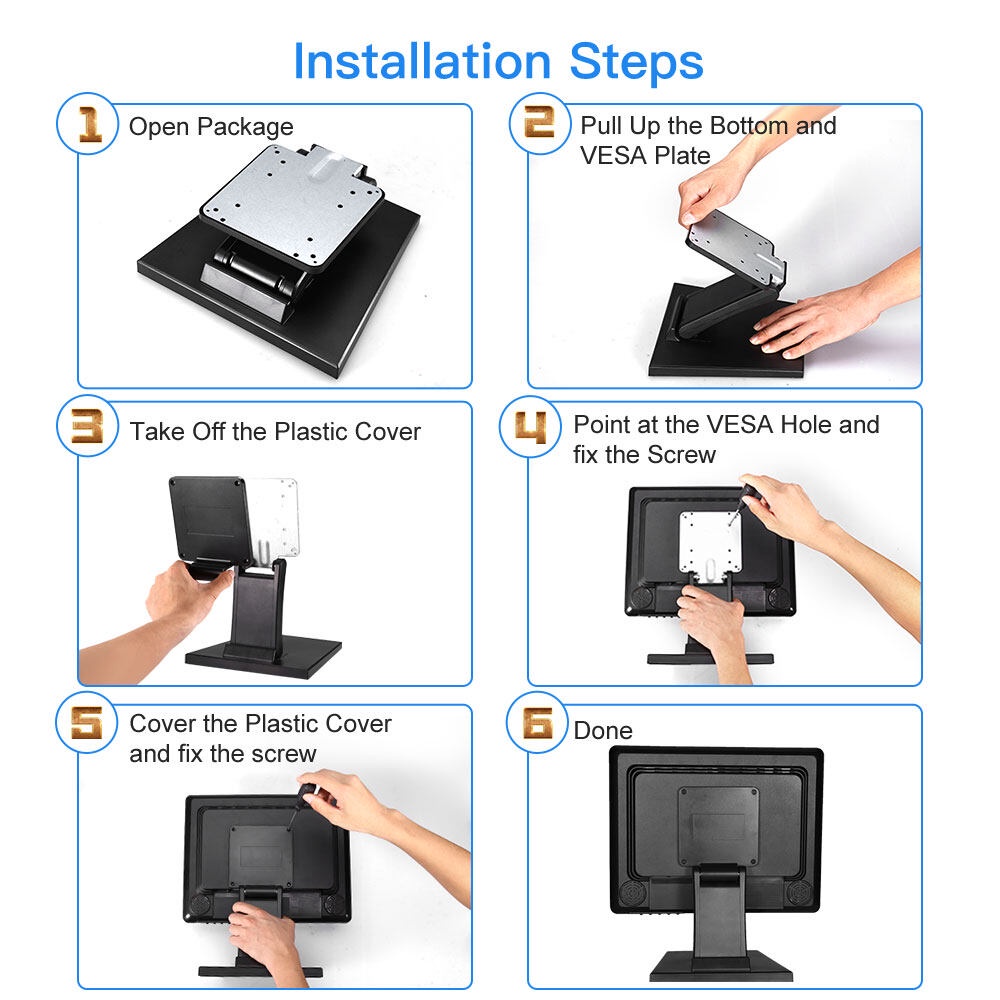 Installation Steps

1 Open Package

2 Pull Up the Bottom and VESA Plate

3 Take Off the Plastic Cover

4 Point at the VESA Hole and fix the Screw

5 Cover the Plastic Cover and fix the screw

6 Done