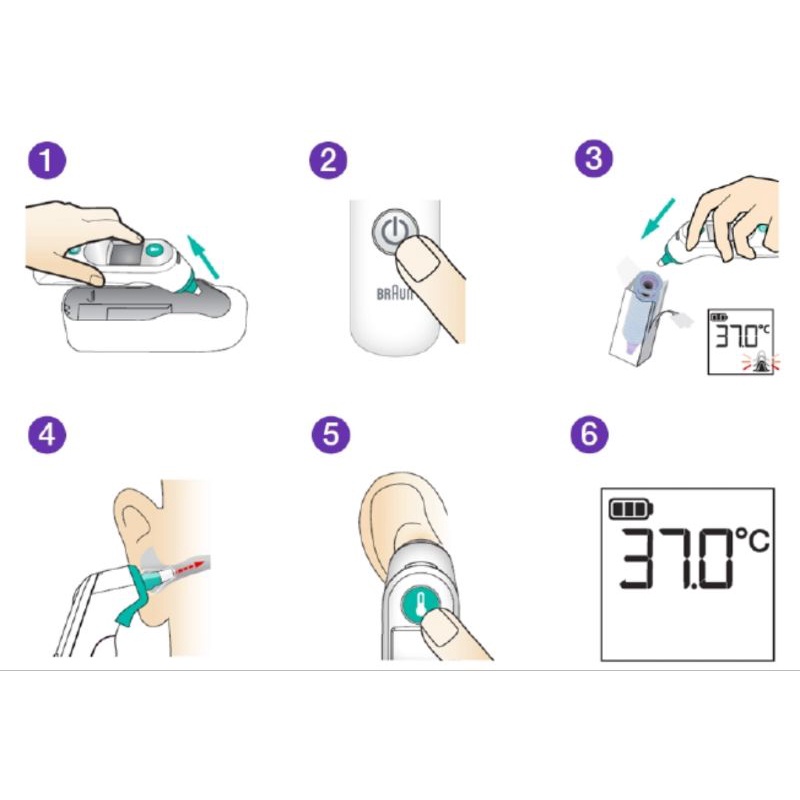 1

2

BRAUN

3

37.0°C

4

5

6

37.0°C