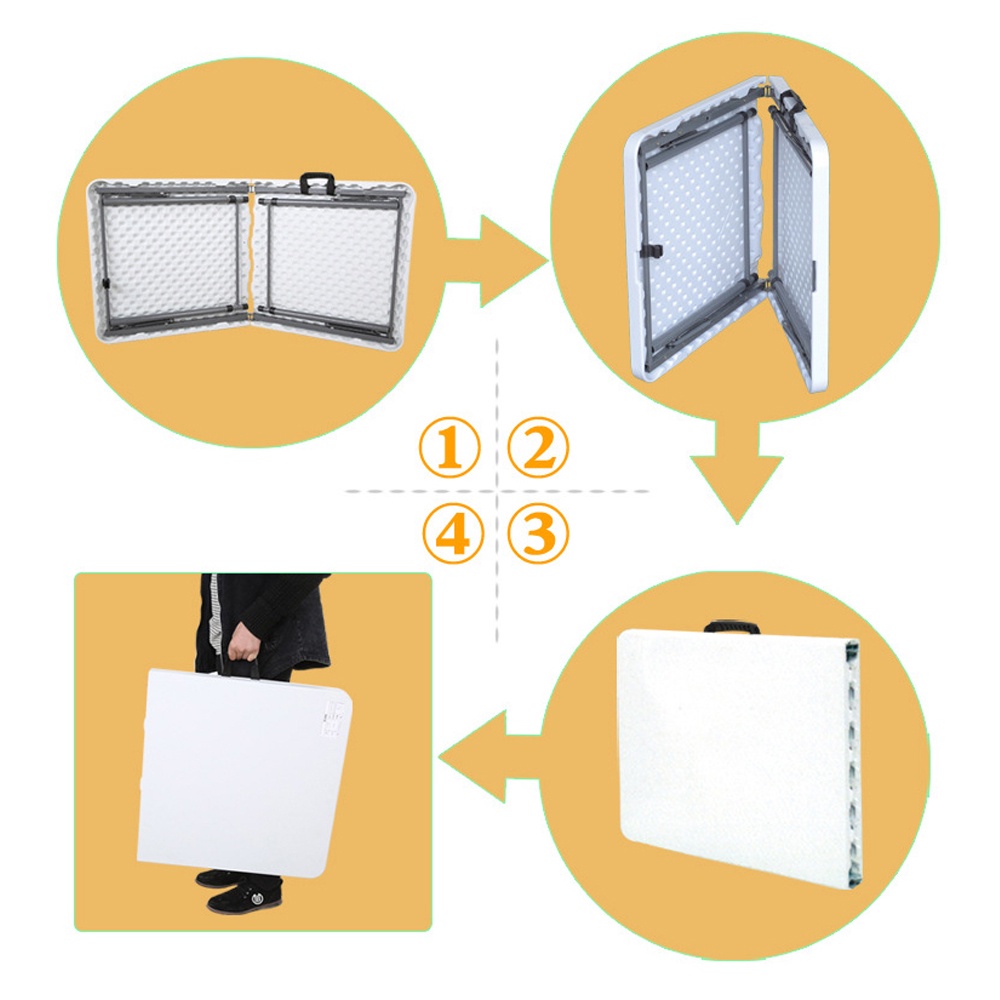 ① ②
④ ③