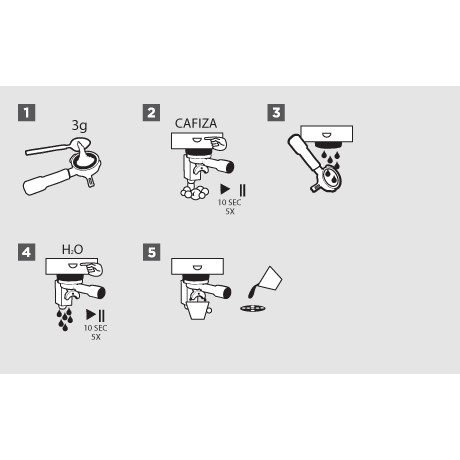 1

3g

2

CAFIZA

10 SEC
5X

3

4

$H_2O$

10 SEC
5X

5