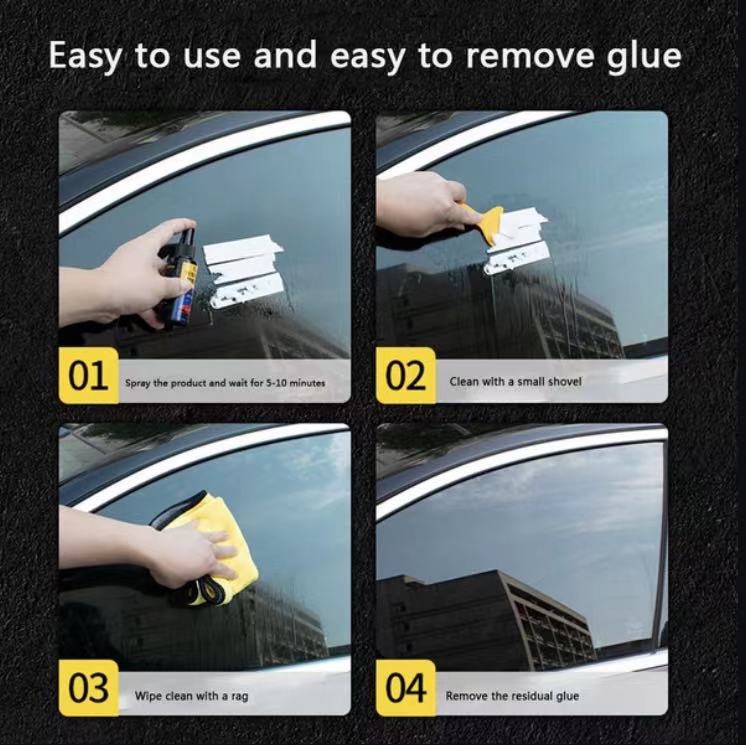 Easy to use and easy to remove glue

01 Spray the product and wait for 5-10 minutes

02 Clean with a small shovel

03 Wipe clean with a rag

04 Remove the residual glue