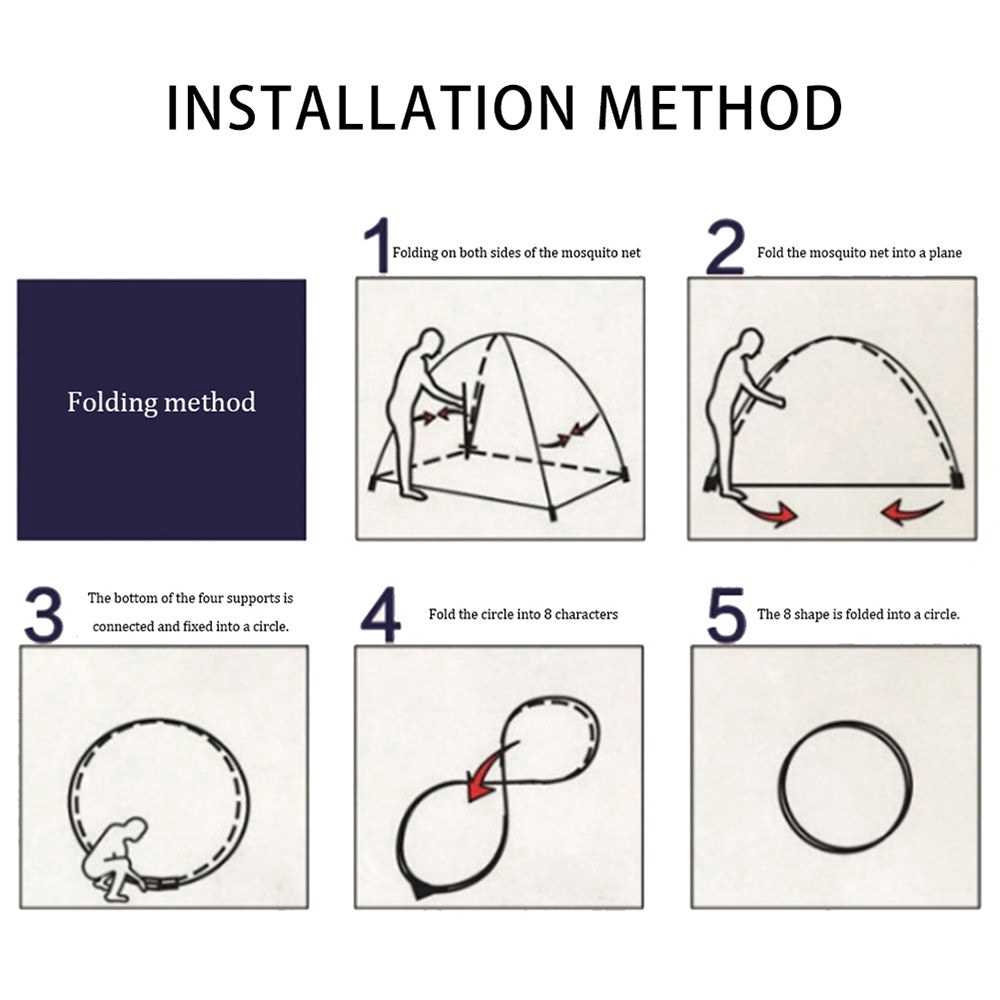 INSTALLATION METHOD

Folding method

1 Folding on both sides of the mosquito net

2 Fold the mosquito net into a plane

3 The bottom of the four supports is connected and fixed into a circle.

4 Fold the circle into 8 characters

5 The 8 shape is folded into a circle.