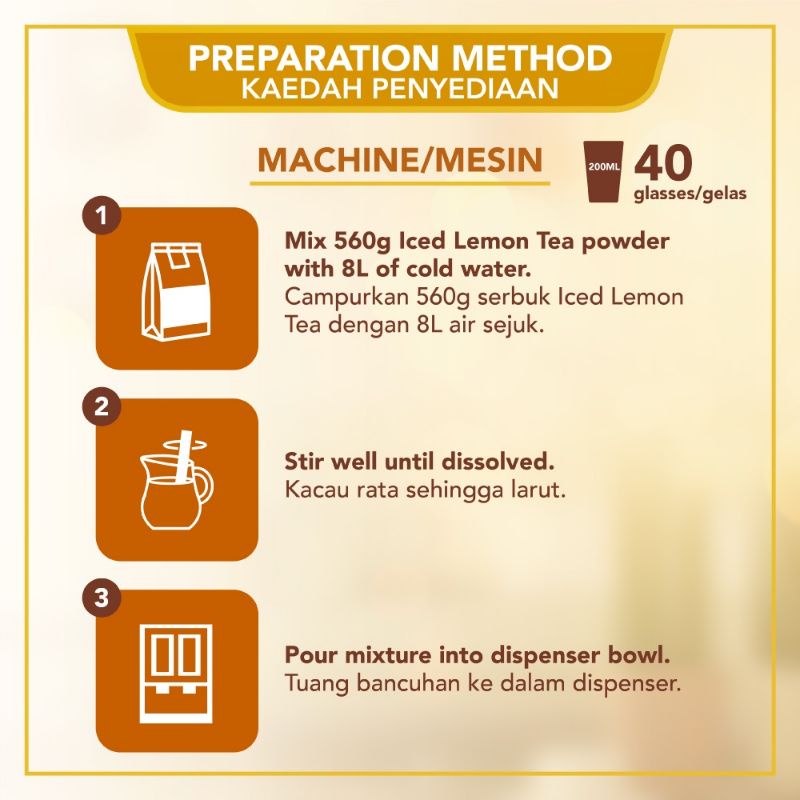 PREPARATION METHOD
KAEDAH PENYEDIAAN

MACHINE/MESIN

200ML 40 glasses/gelas

1

Mix 560g Iced Lemon Tea powder with 8L of cold water.
Campurkan 560g serbuk Iced Lemon Tea dengan 8L air sejuk.

2

Stir well until dissolved.
Kacau rata sehingga larut.

3

Pour mixture into dispenser bowl.
Tuang bancuhan ke dalam dispenser.