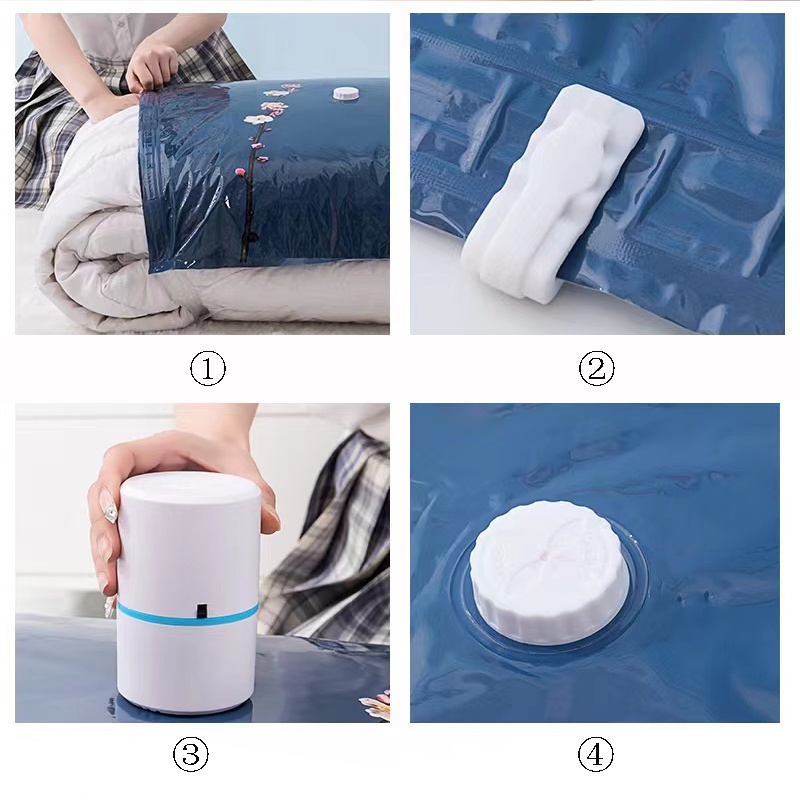 ①

②

③

④