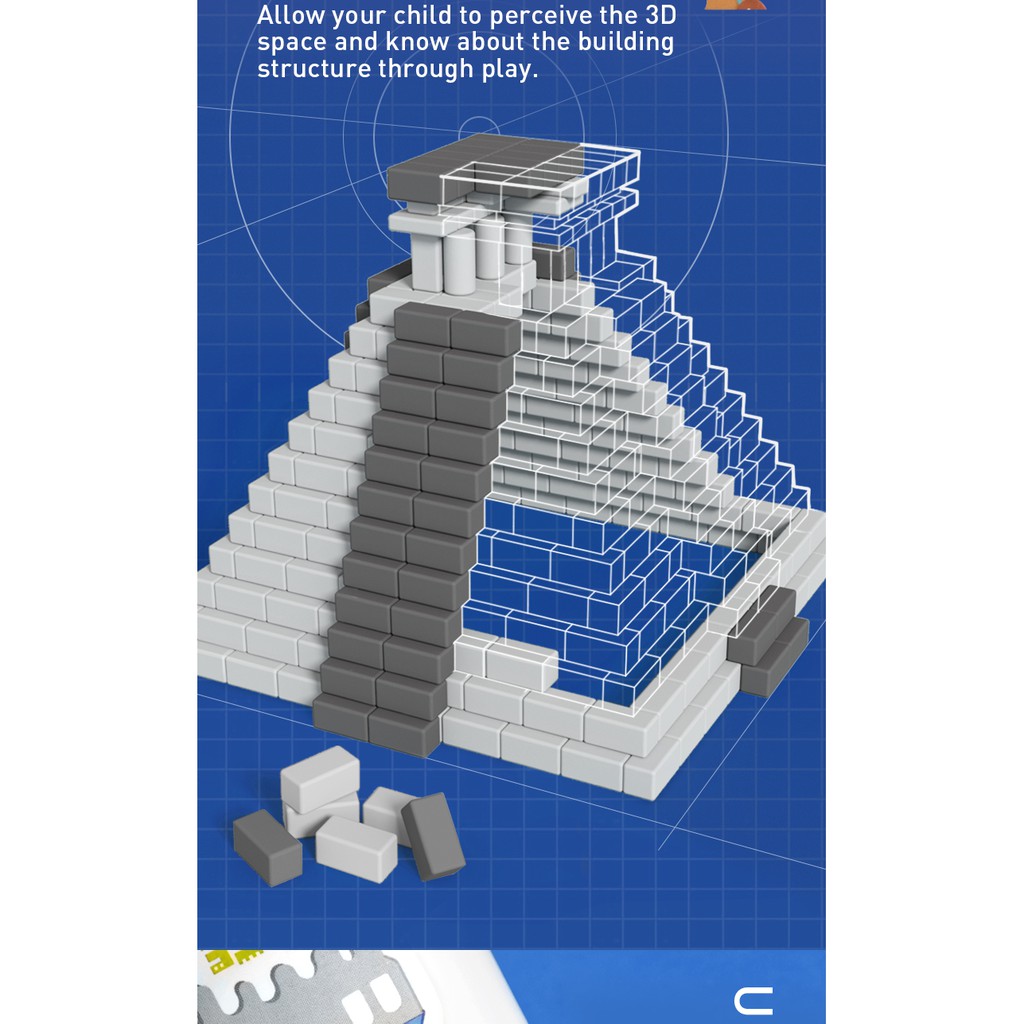 Allow your child to perceive the 3D space and know about the building structure through play.