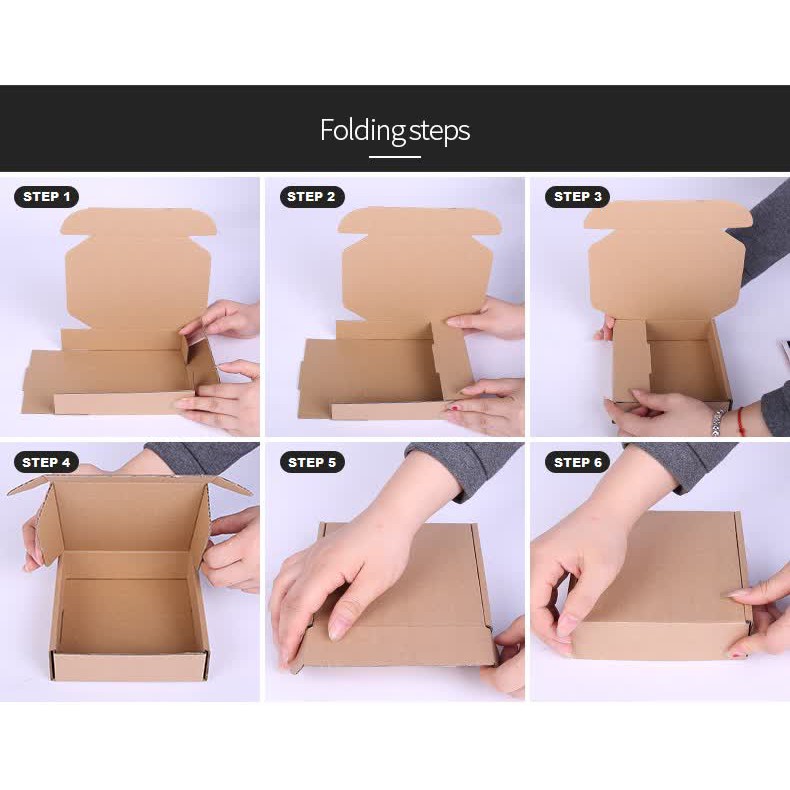 Folding steps

STEP 1

STEP 2

STEP 3

STEP 4

STEP 5

STEP 6