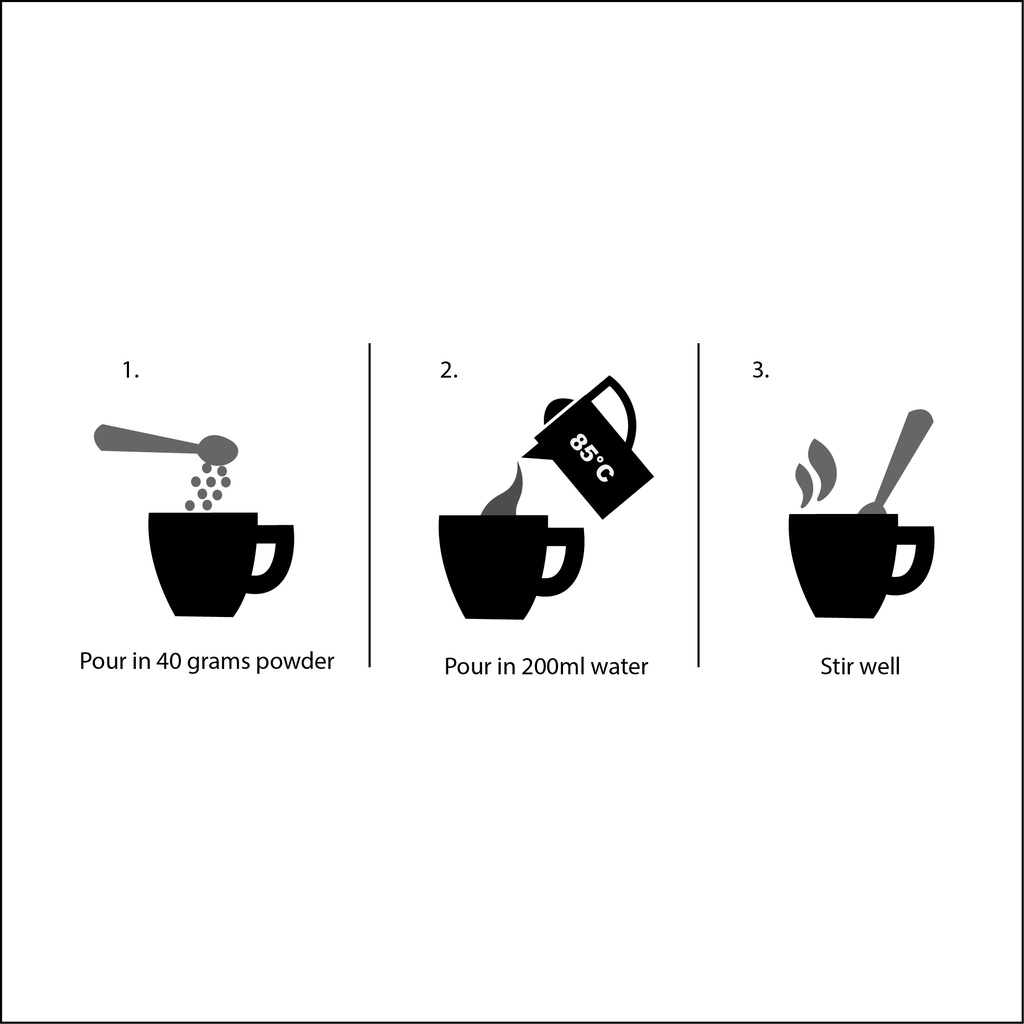 1.

Pour in 40 grams powder

2.

85°C

Pour in 200ml water

3.

Stir well