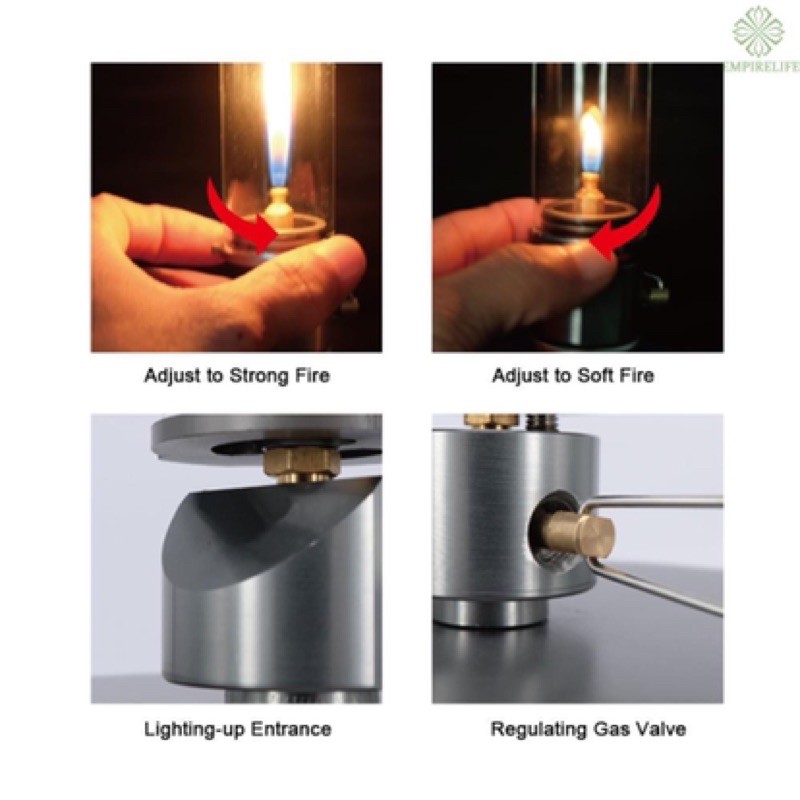 EMPIRELIFE

Adjust to Strong Fire

Adjust to Soft Fire

Lighting-up Entrance

Regulating Gas Valve